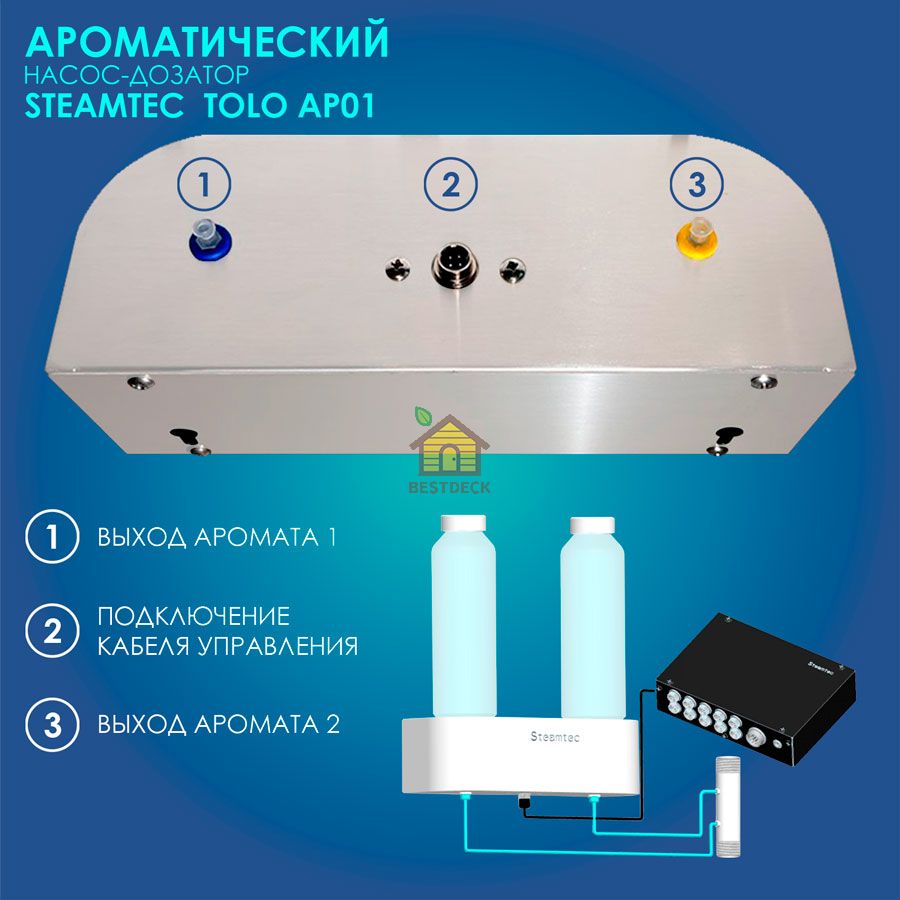 АРОМАТИЧЕСКИЙ
НАСОС-ДОЗАТОР
STEAMTEC TOLO AP01

1
2
3

BESTDECK

1 ВЫХОД АРОМАТА 1

2 ПОДКЛЮЧЕНИЕ КАБЕЛЯ УПРАВЛЕНИЯ

3 ВЫХОД АРОМАТА 2

Steamtec

Steamtec