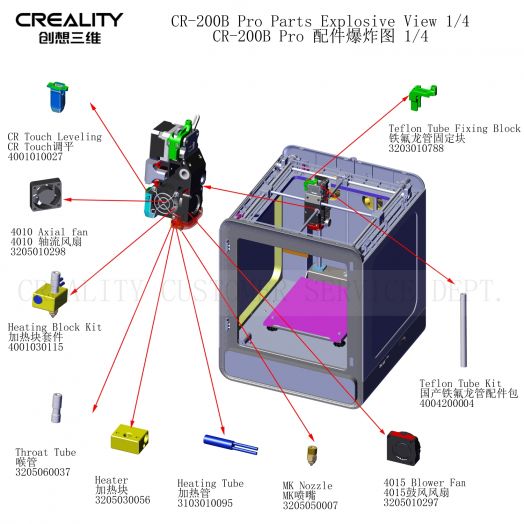 CREALITY
创想三维

CR-200B Pro Parts Explosive View 1/4
CR-200B Pro 配件爆炸图 1/4

CR Touch Leveling
CR Touch调平
4001010027

Teflon Tube Fixing Block
铁氟龙管固定块
3203010788

4010 Axial fan
4010 轴流风扇
3205010298

CREALITY CUSTOMER SERVICE DEPT.

Heating Block Kit
加热块套件
4001030115

Teflon Tube Kit
国产铁氟龙管配件包
4004200004

Throat Tube
喉管
3205060037

Heater
加热块
3205030056

Heating Tube
加热管
3103010095

MK Nozzle
MK喷嘴
3205050007

4015 Blower Fan
4015鼓风风扇
3205010297