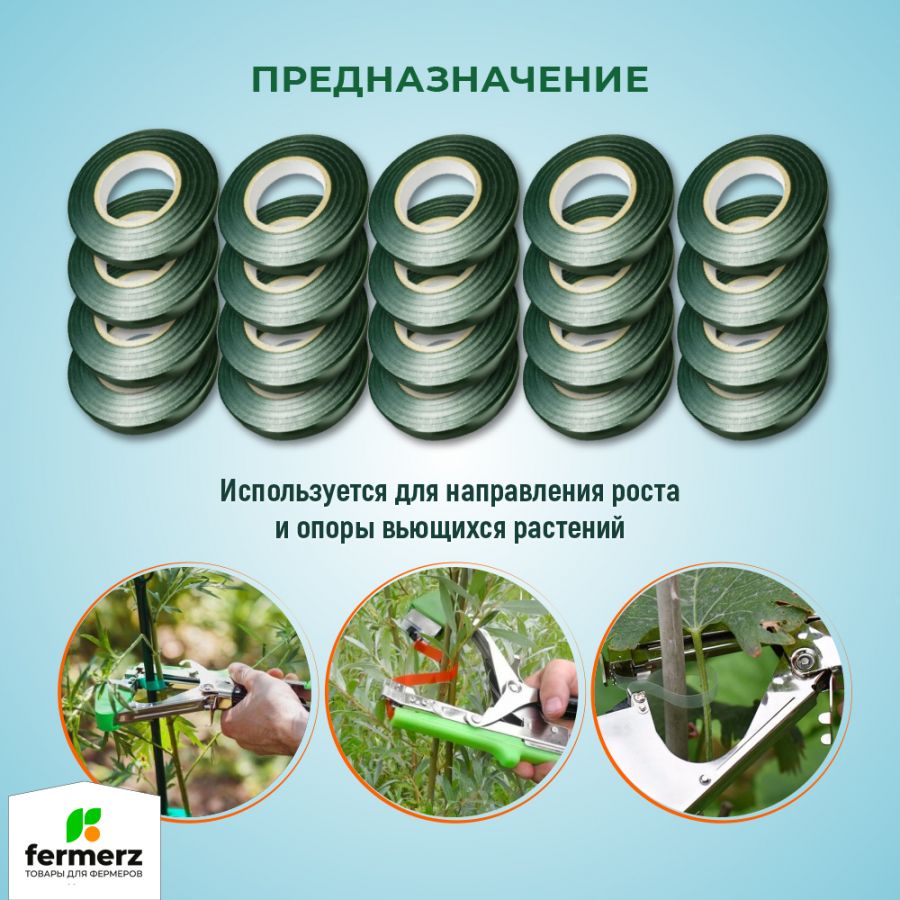 ПРЕДНАЗНАЧЕНИЕ

Используется для направления роста и опоры вьющихся растений

fermerz
ТОВАРЫ ДЛЯ ФЕРМЕРОВ