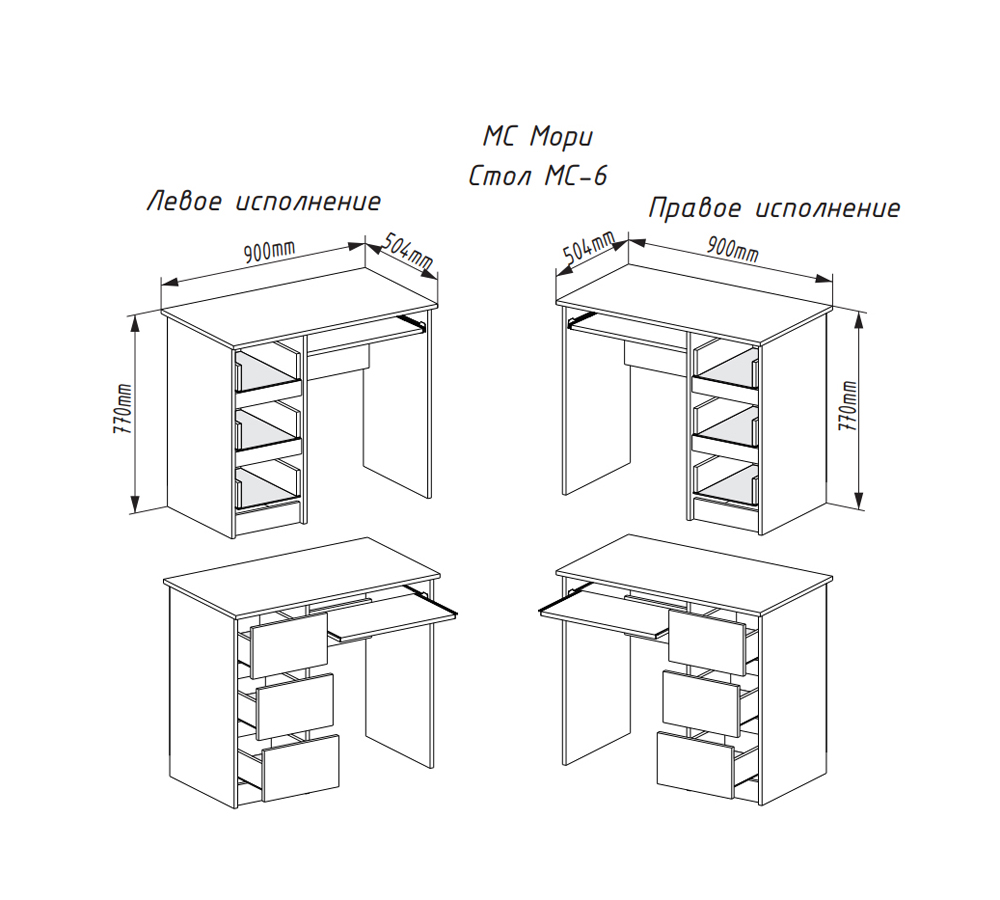 МС Мори
Стол МС-6

Левое исполнение

900mm
504mm
770mm

Правое исполнение

504mm
900mm
770mm