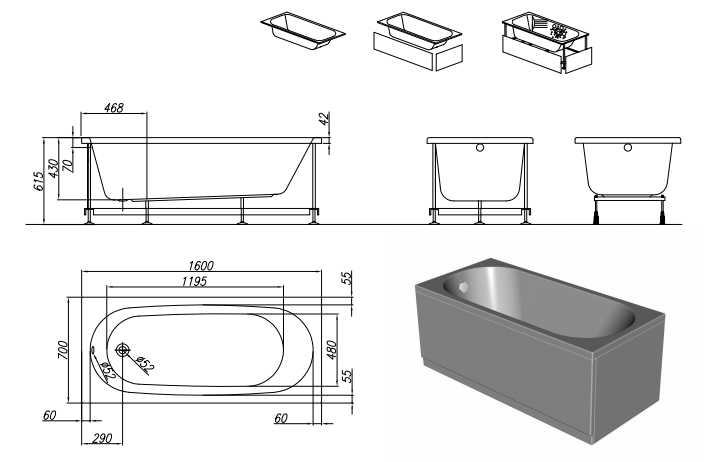 468
42
615
430
70
1600
1195
55
700
480
55
ø52
ø52
60
60
290