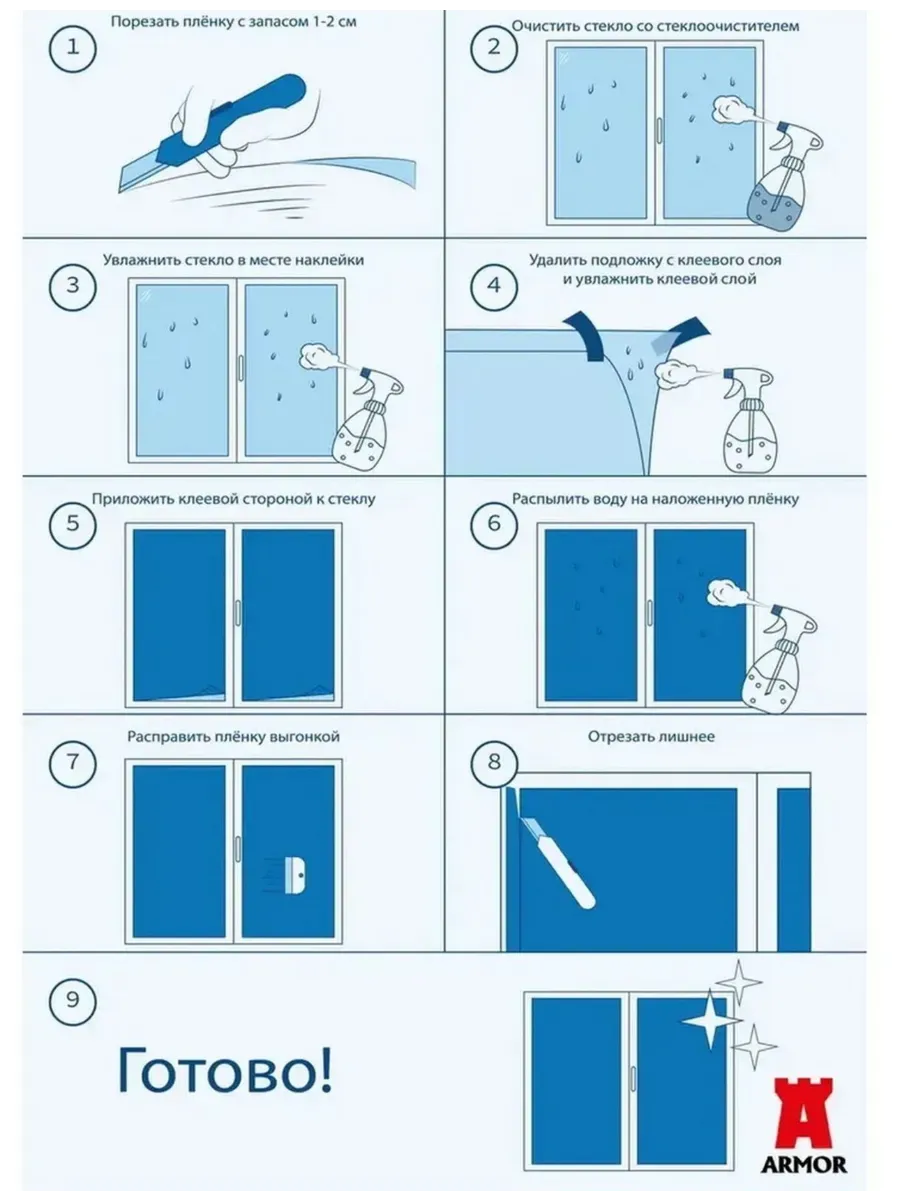 1 Порезать плёнку с запасом 1-2 см

2 Очистить стекло со стеклоочистителем

3 Увлажнить стекло в месте наклейки

4 Удалить подложку с клеевого слоя и увлажнить клеевой слой

5 Приложить клеевой стороной к стеклу

6 Распылить воду на наложенную плёнку

7 Расправить плёнку выгонкой

8 Отрезать лишнее

9 Готово!

ARMOR