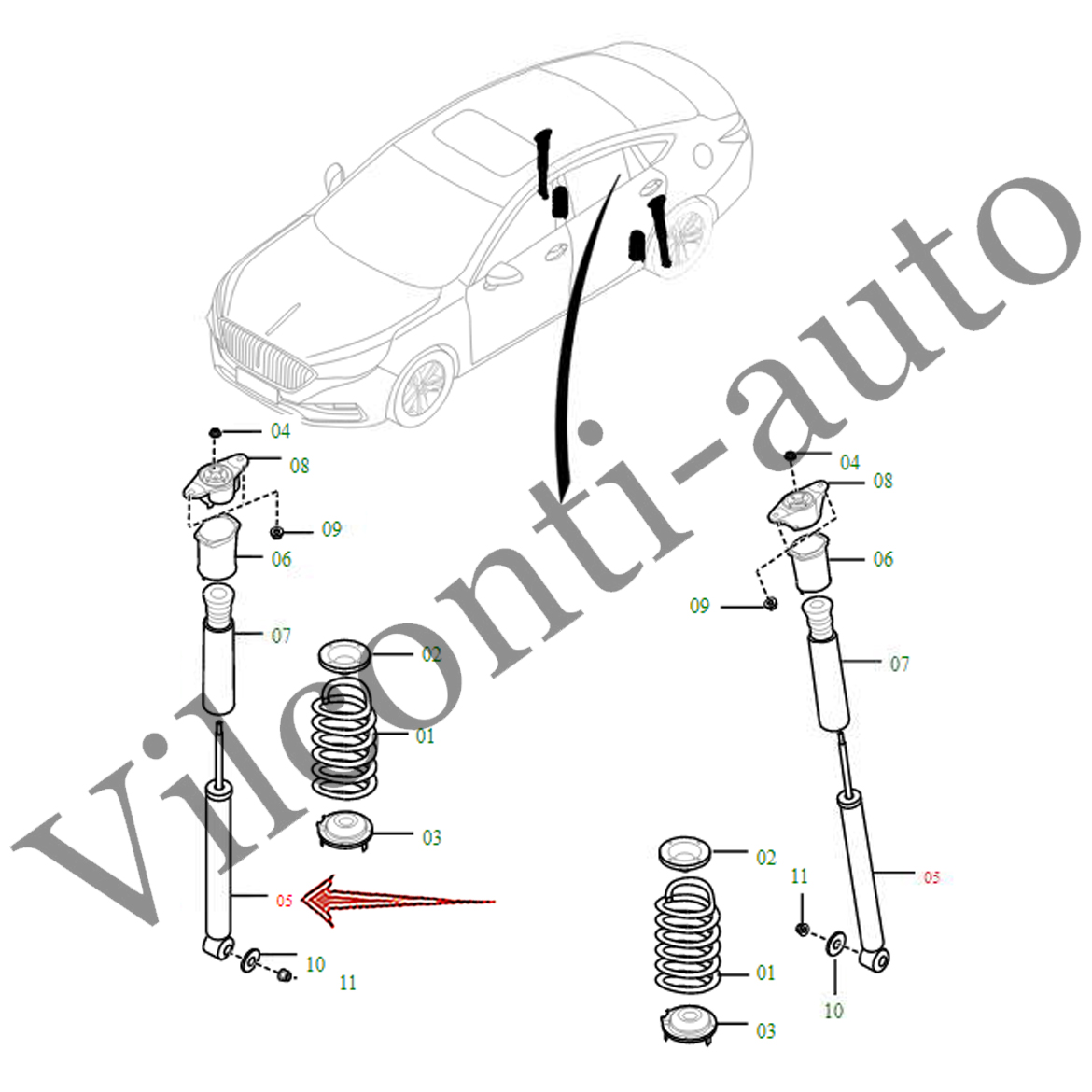 Vilconti-auto

04
08
09
06
07
02
01
03
05
10
11

04
08
06
09
07
02
11
05
01
10
03