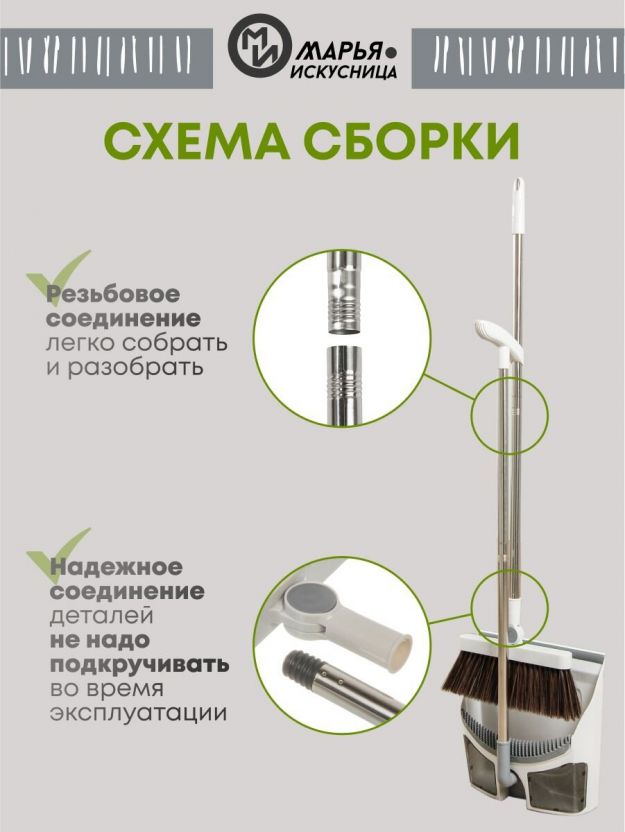 МИ МАРЬЯ ИСКУСНИЦА

СХЕМА СБОРКИ

Резьбовое соединение легко собрать и разобрать

Надежное соединение деталей не надо подкручивать во время эксплуатации