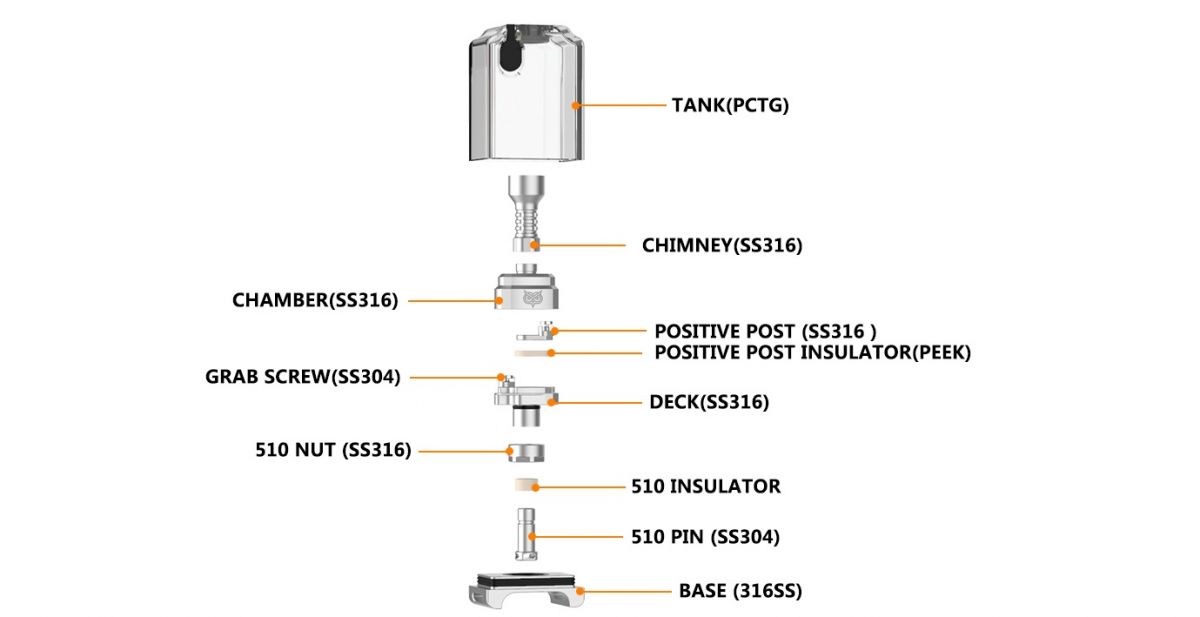 TANK(PCTG)

CHIMNEY(SS316)

CHAMBER(SS316)

POSITIVE POST (SS316 )
POSITIVE POST INSULATOR(PEEK)

GRAB SCREW(SS304)

DECK(SS316)

510 NUT (SS316)

510 INSULATOR

510 PIN (SS304)

BASE (316SS)