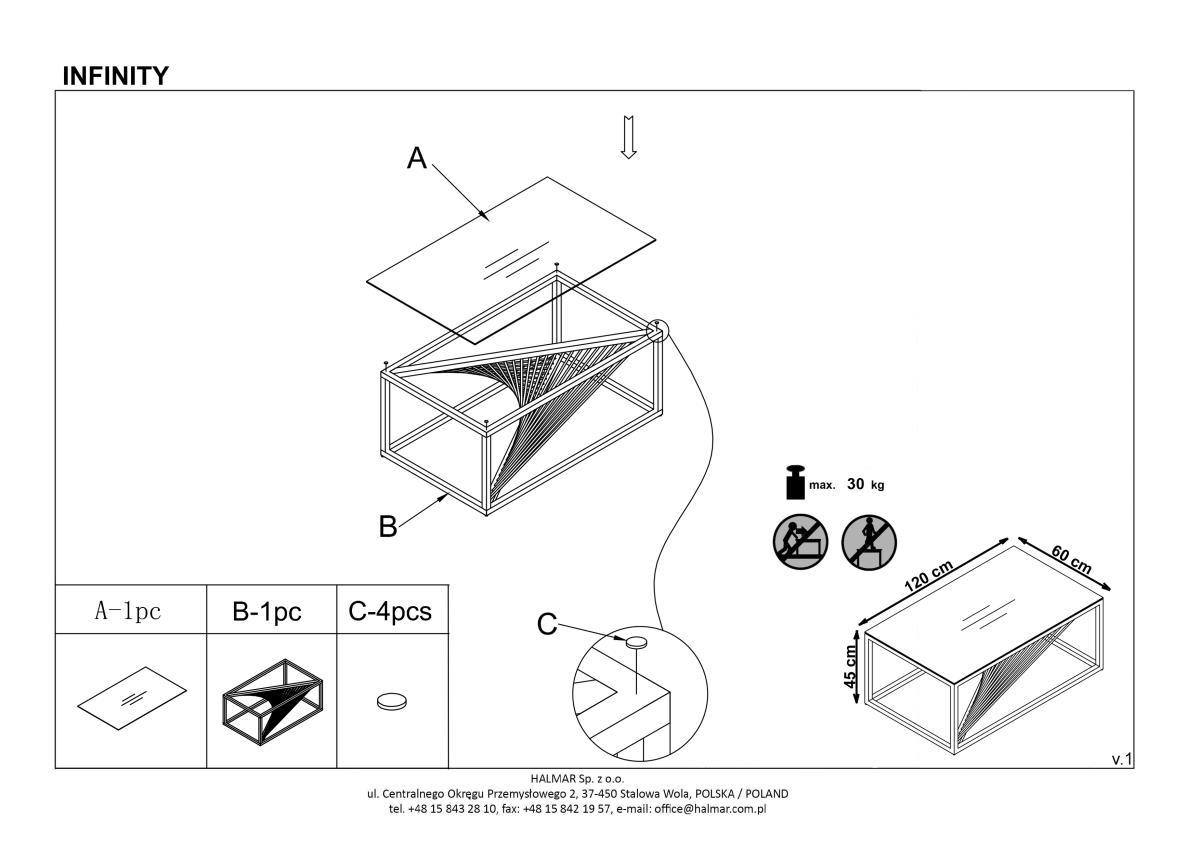 INFINITY

A

B

C

max. 30 kg

120 cm

60 cm

45 cm

| A-1pc | B-1pc | C-4pcs |
|---|---|---|
| | | |

v.1

HALMAR Sp. z o.o.
ul. Centralnego Okręgu Przemysłowego 2, 37-450 Stalowa Wola, POLSKA / POLAND
tel. +48 15 843 28 10, fax: +48 15 842 19 57, e-mail: office@halmar.com.pl