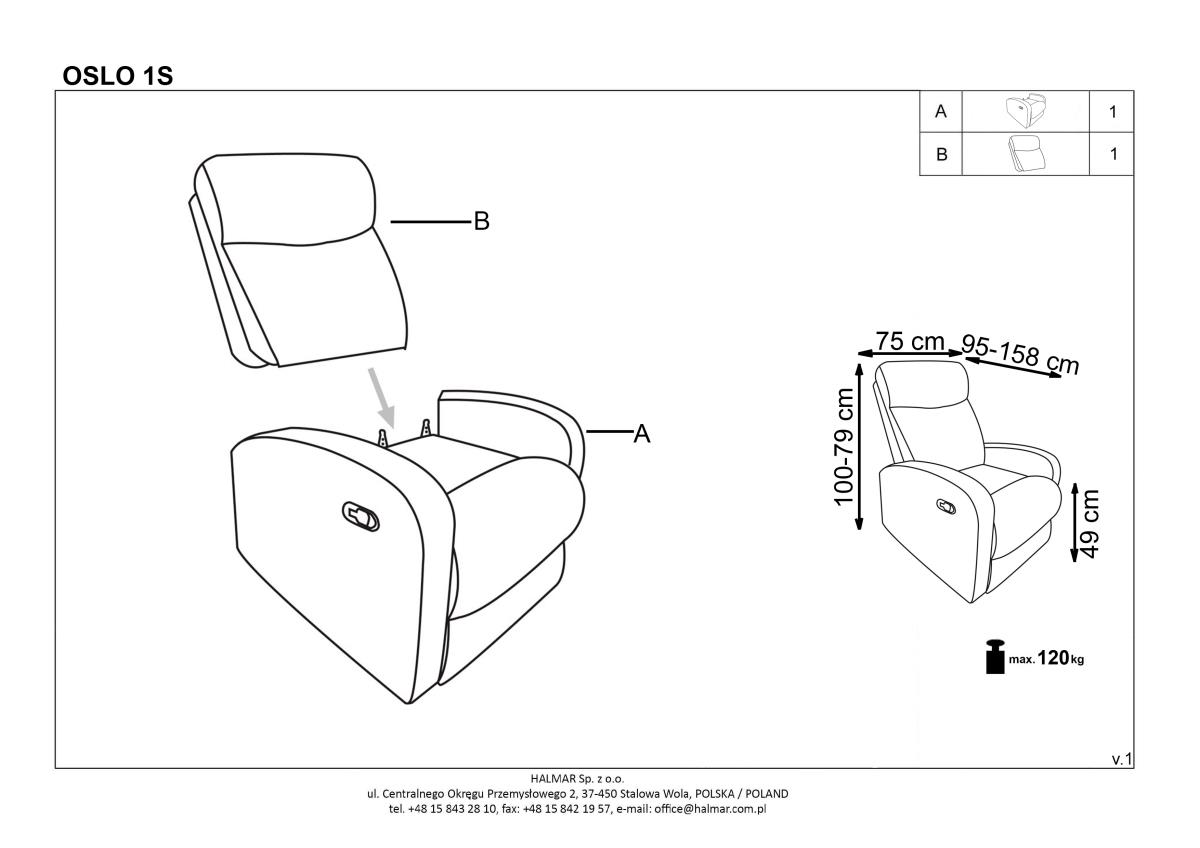 OSLO 1S

| A |  | 1 |
|---|---|---|
| B |  | 1 |

B

A

75 cm

95-158 cm

100-79 cm

49 cm

max. 120 kg

v.1

HALMAR Sp. z o.o.
ul. Centralnego Okręgu Przemysłowego 2, 37-450 Stalowa Wola, POLSKA / POLAND
tel. +48 15 843 28 10, fax: +48 15 842 19 57, e-mail: office@halmar.com.pl