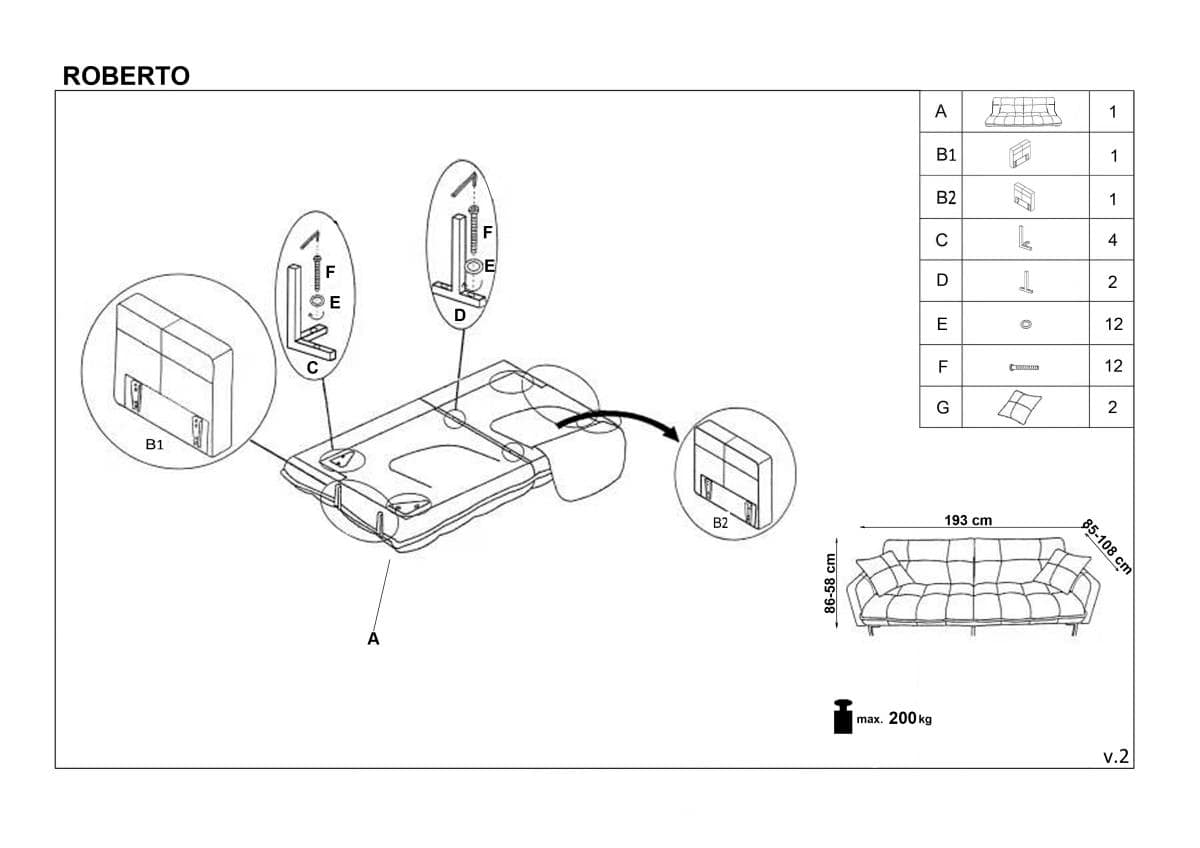 ROBERTO

| A | | 1 |
|---|---|---|
| B1 | | 1 |
| B2 | | 1 |
| C | | 4 |
| D | | 2 |
| E | | 12 |
| F | | 12 |
| G | | 2 |

F
E
C

F
E
D

B1

B2

A

193 cm
85-108 cm
86-58 cm

max. 200 kg

v.2