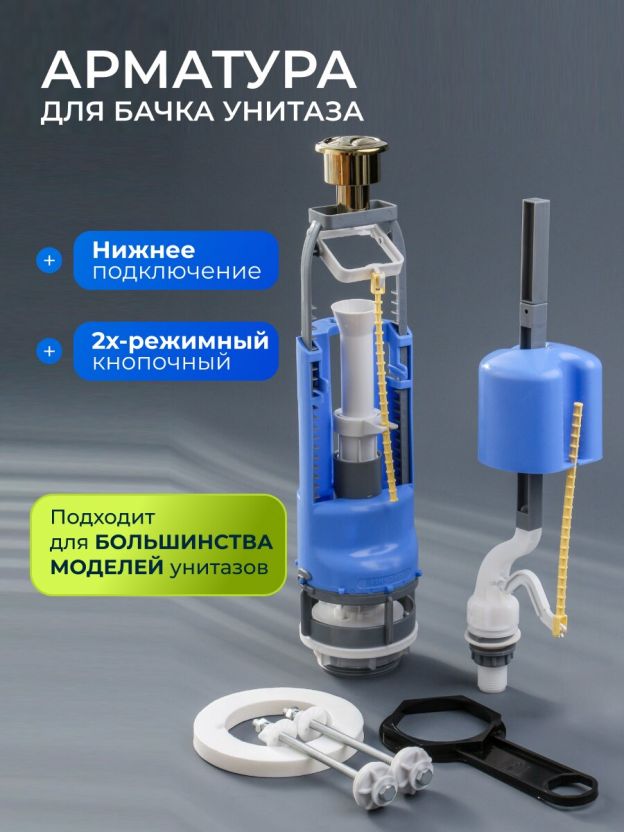 АРМАТУРА
ДЛЯ БАЧКА УНИТАЗА

+ Нижнее подключение

+ 2х-режимный кнопочный

Подходит для БОЛЬШИНСТВА МОДЕЛЕЙ унитазов