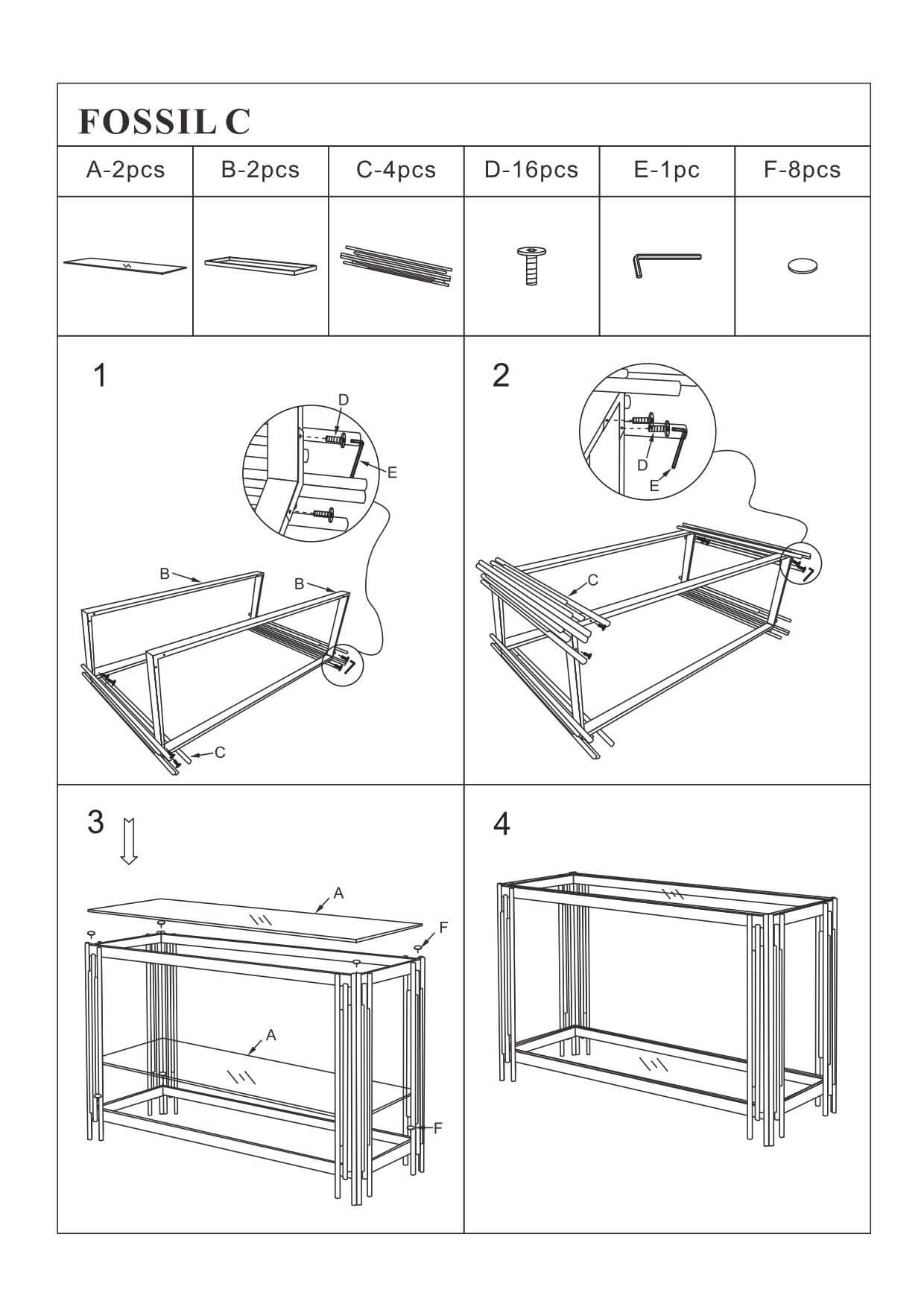 FOSSIL C

| A-2pcs | B-2pcs | C-4pcs | D-16pcs | E-1pc | F-8pcs |
|---|---|---|---|---|---|
| | | | | | |

1

D

E

B

B

C

2

D

E

C

3

A

F

A

F

4