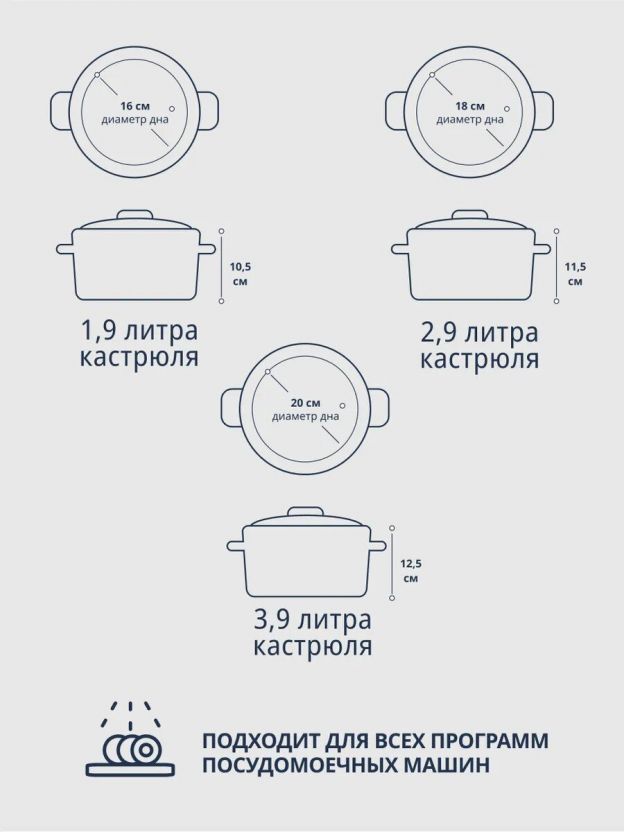 16 см
диаметр дна

10,5 см

1,9 литра кастрюля

18 см
диаметр дна

11,5 см

2,9 литра кастрюля

20 см
диаметр дна

12,5 см

3,9 литра кастрюля

ПОДХОДИТ ДЛЯ ВСЕХ ПРОГРАММ ПОСУДОМОЕЧНЫХ МАШИН