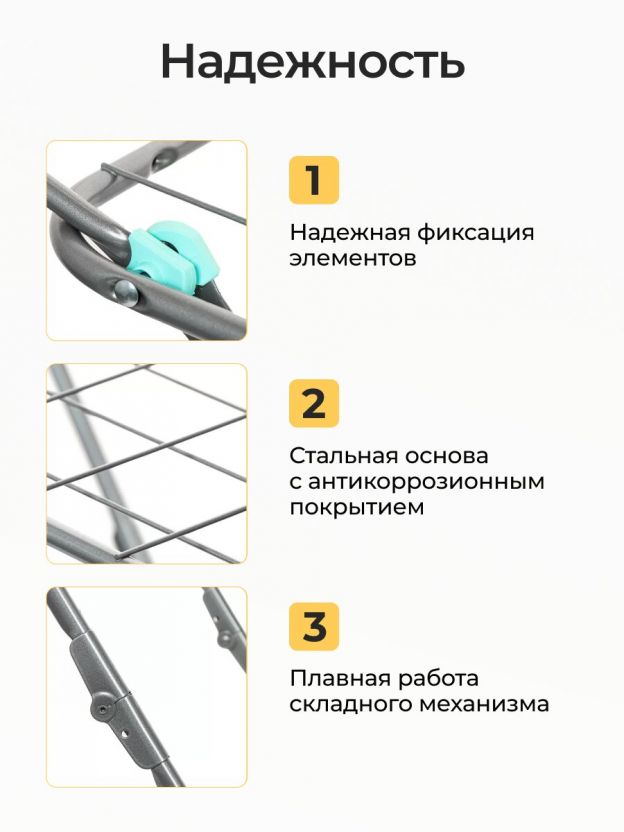 Надежность

1

Надежная фиксация элементов

2

Стальная основа с антикоррозионным покрытием

3

Плавная работа складного механизма