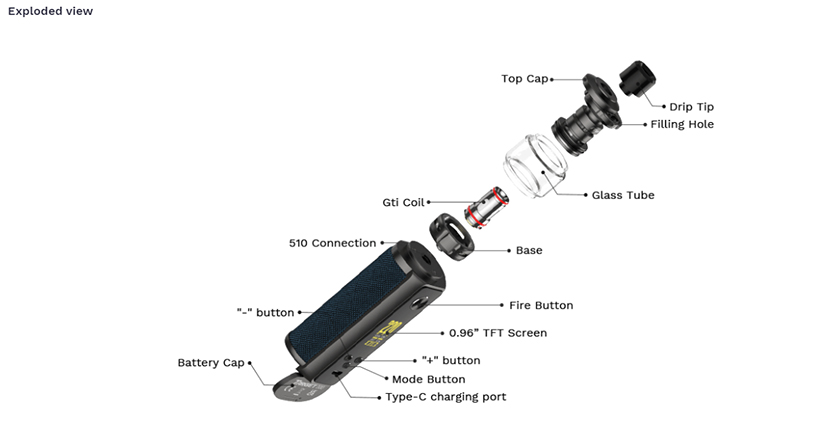 Exploded view

Top Cap

Drip Tip

Filling Hole

Glass Tube

Gti Coil

510 Connection

Base

"-" button

Fire Button

0.96" TFT Screen

Battery Cap

"+" button

Mode Button

Type-C charging port