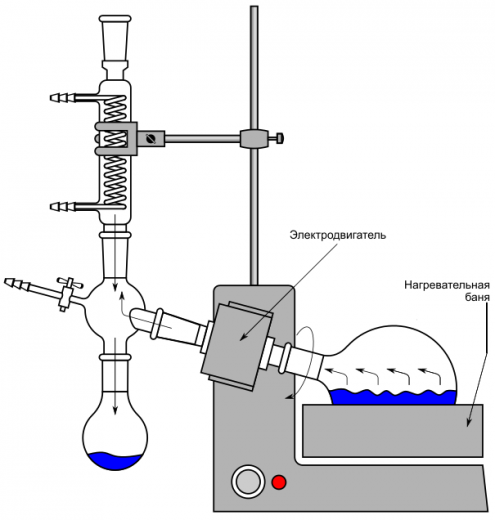 Электродвигатель

Нагревательная баня