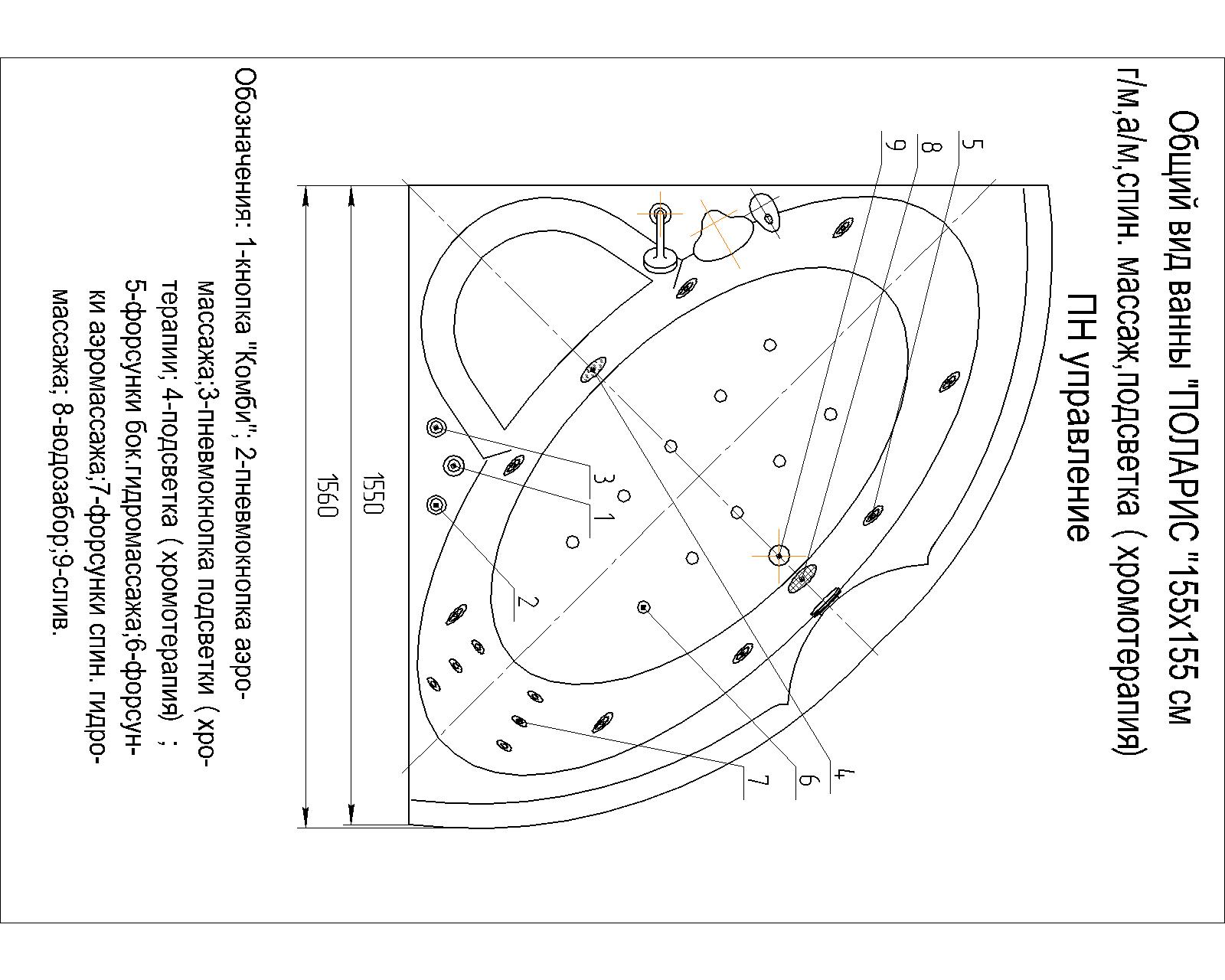 Общий вид ванны "ПОЛАРИС "155х155 см
г/м,а/м,спин. массаж,подсветка ( хромотерапия)
ПН управление

5
8
9
3
1
2
4
6
7
1550
1560

Обозначения: 1-кнопка "Комби"; 2-пневмокнопка аэромассажа;3-пневмокнопка подсветки ( хромотерапии; 4-подсветка ( хромотерапия) ; 5-форсунки бок.гидромассажа;6-форсунки аэромассажа;7-форсунки спин. гидромассажа; 8-водозабор;9-слив.