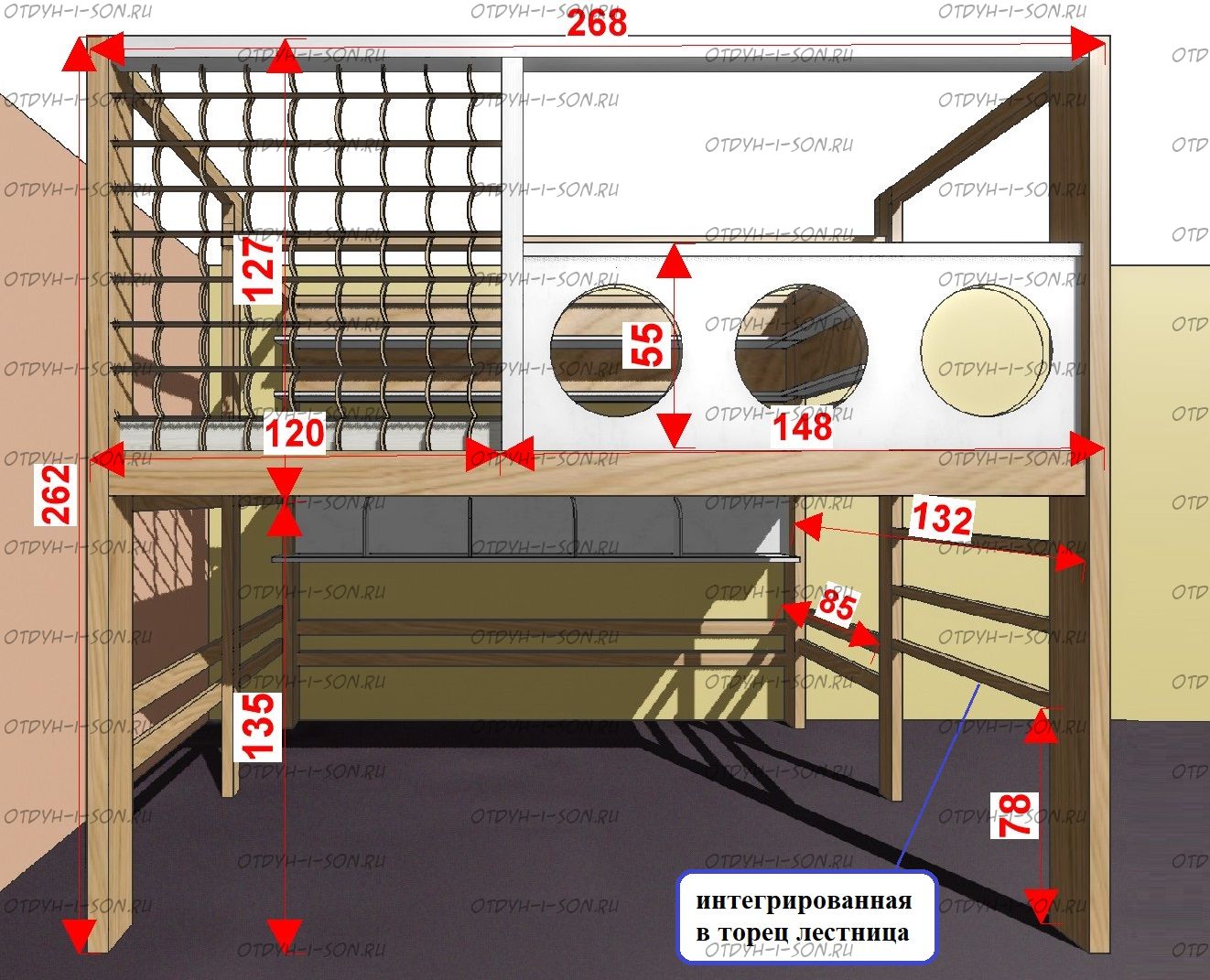 OTDYH-I-SON.RU

268

127

55

120

148

262

132

85

135

78

интегрированная в торец лестница