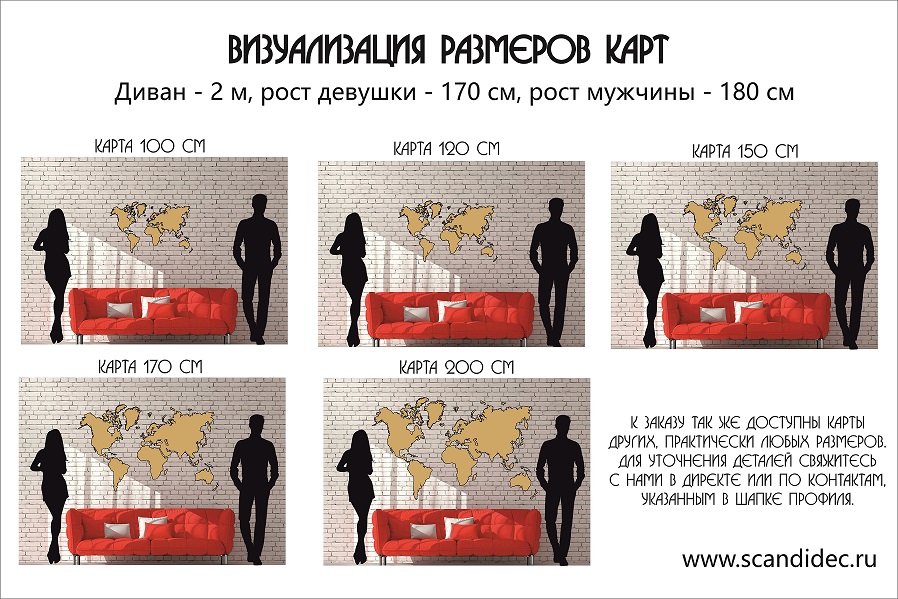 ВИЗУАЛИЗАЦИЯ РАЗМЕРОВ КАРТ
Диван - 2 м, рост девушки - 170 см, рост мужчины - 180 см

КАРТА 100 СМ

КАРТА 120 СМ

КАРТА 150 СМ

КАРТА 170 СМ

КАРТА 200 СМ

К ЗАКАЗУ ТАК ЖЕ ДОСТУПНЫ КАРТЫ ДРУГИХ, ПРАКТИЧЕСКИ ЛЮБЫХ РАЗМЕРОВ. ДЛЯ УТОЧНЕНИЯ ДЕТАЛЕЙ СВЯЖИТЕСЬ С НАМИ В ДИРЕКТЕ ИЛИ ПО КОНТАКТАМ, УКАЗАННЫМ В ШАПКЕ ПРОФИЛЯ.

www.scandidec.ru