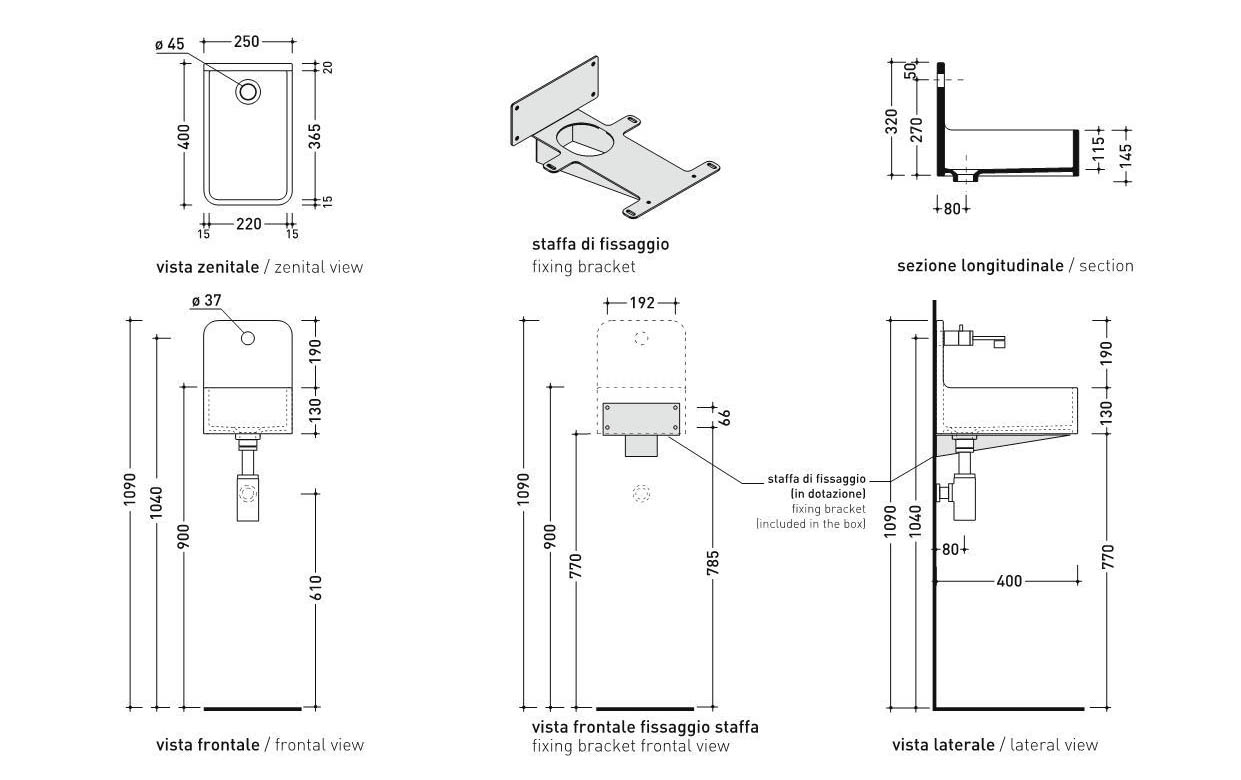 ø 45
250
20
400
365
15
15
220
15

vista zenitale / zenital view

staffa di fissaggio
fixing bracket

50
320
270
115
145
80

sezione longitudinale / section

ø 37
190
130
1090
1040
900
610

vista frontale / frontal view

192
66
1090
900
770
785

staffa di fissaggio
(in dotazione)
fixing bracket
(included in the box)

vista frontale fissaggio staffa
fixing bracket frontal view

190
130
1090
1040
80
400
770

vista laterale / lateral view