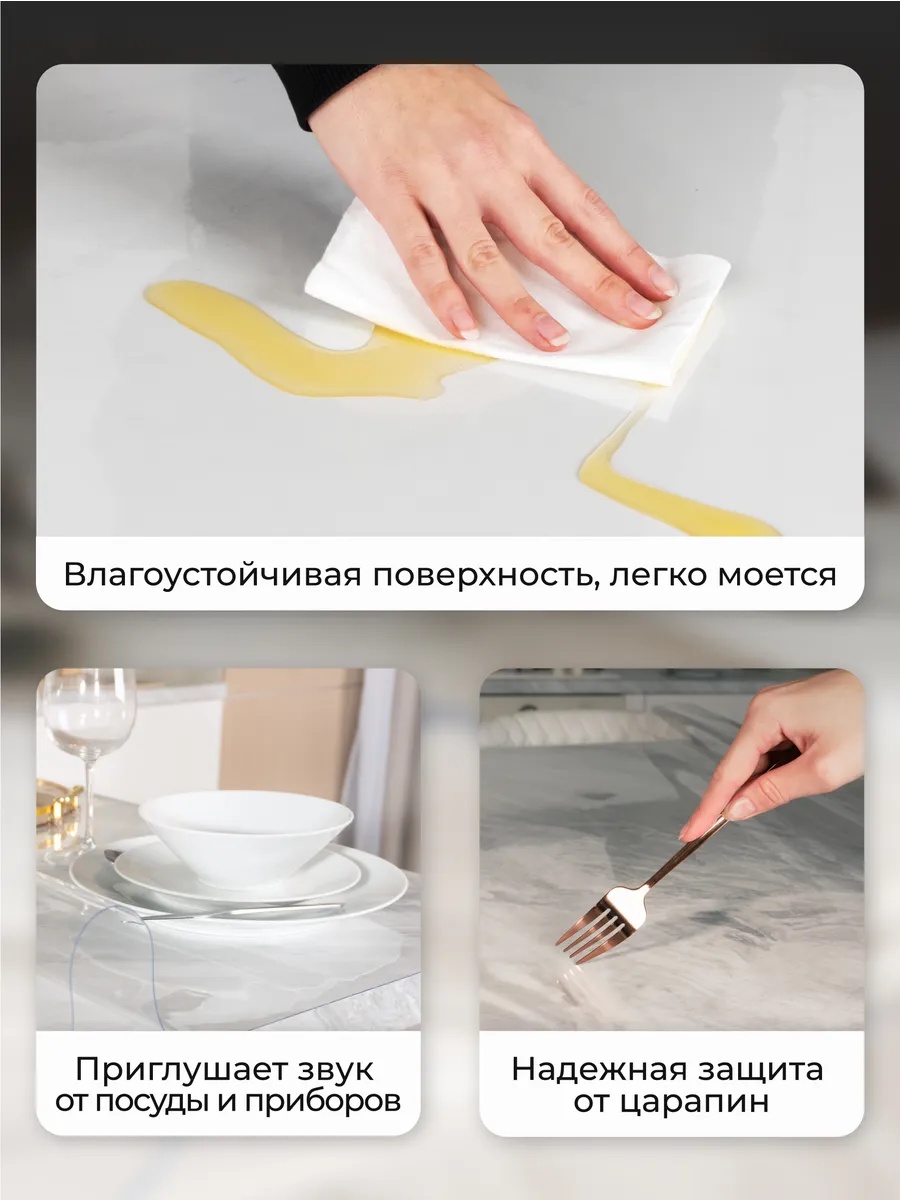 Влагоустойчивая поверхность, легко моется

Приглушает звук от посуды и приборов

Надежная защита от царапин