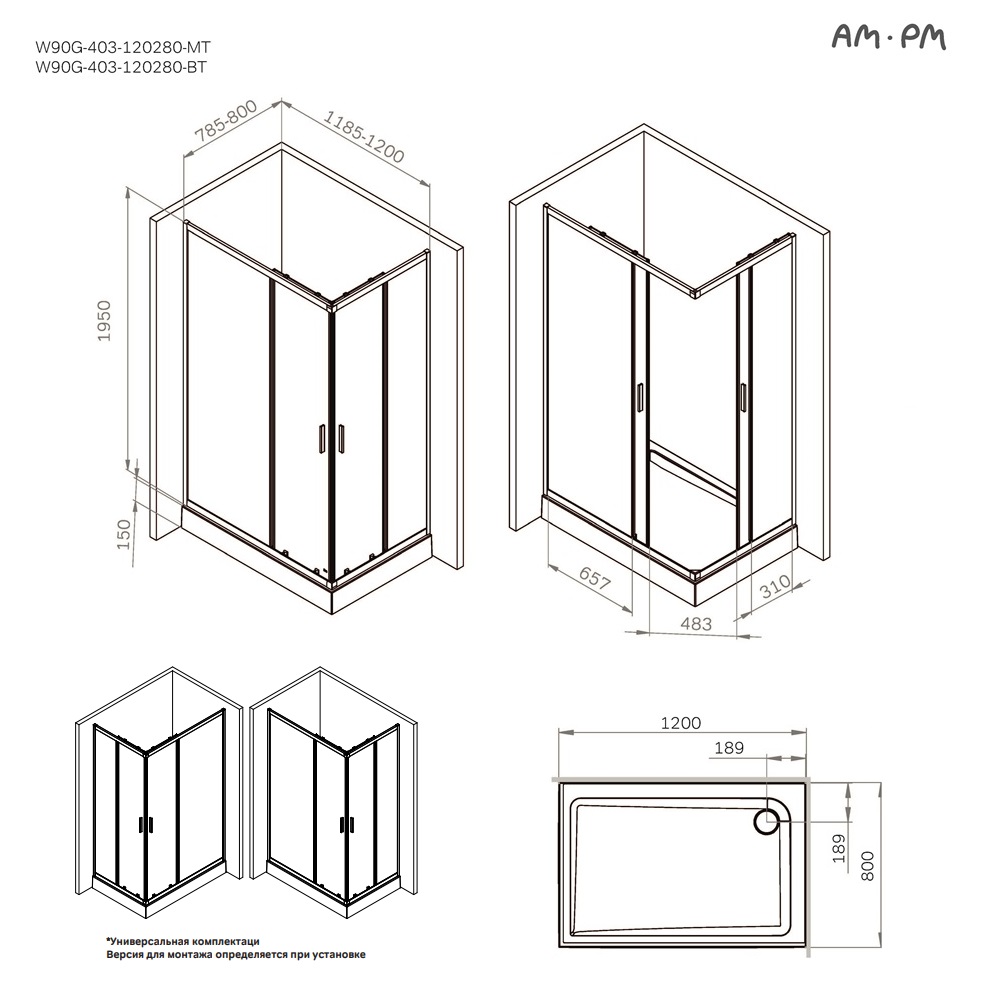 W90G-403-120280-MT
W90G-403-120280-BT

AM·PM

785-800
1185-1200
1950
150

657
483
310

1200
189
189
800

*Универсальная комплектаци
Версия для монтажа определяется при установке