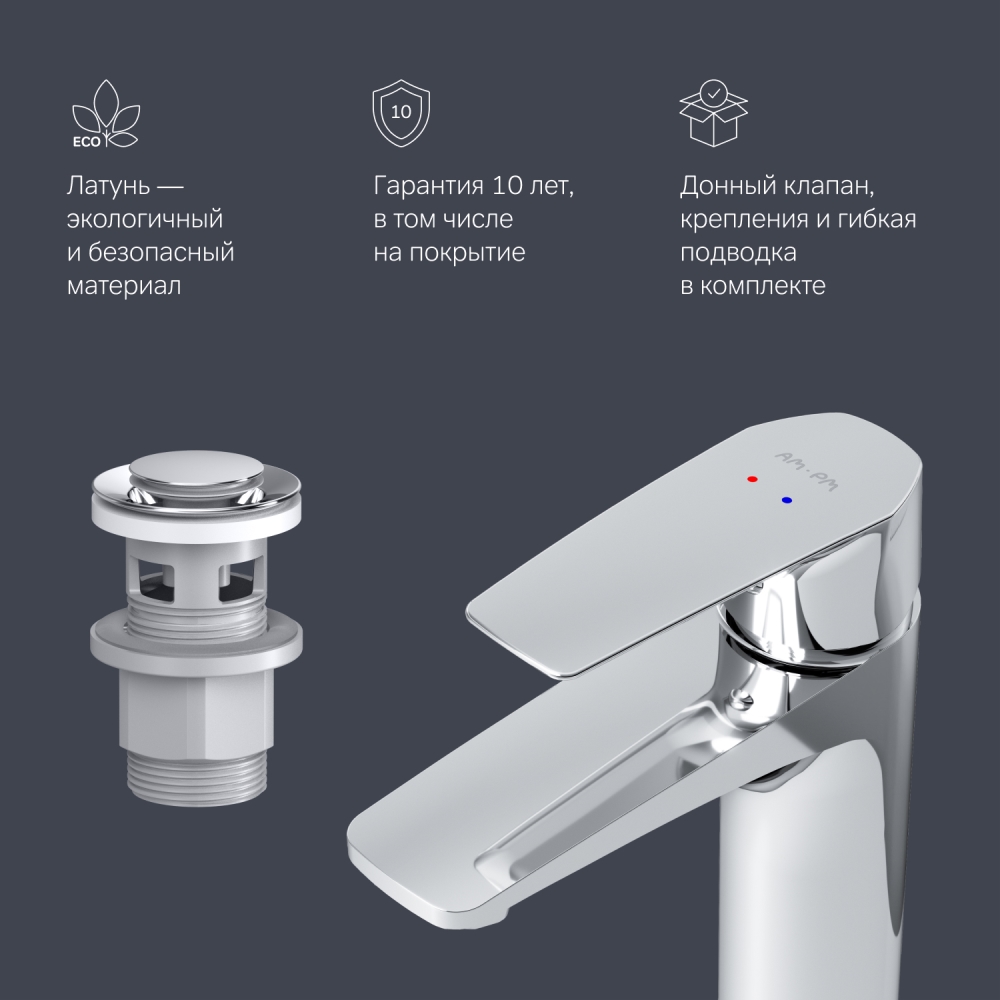 ECO

Латунь — экологичный и безопасный материал

10

Гарантия 10 лет, в том числе на покрытие

Донный клапан, крепления и гибкая подводка в комплекте

AM·PM