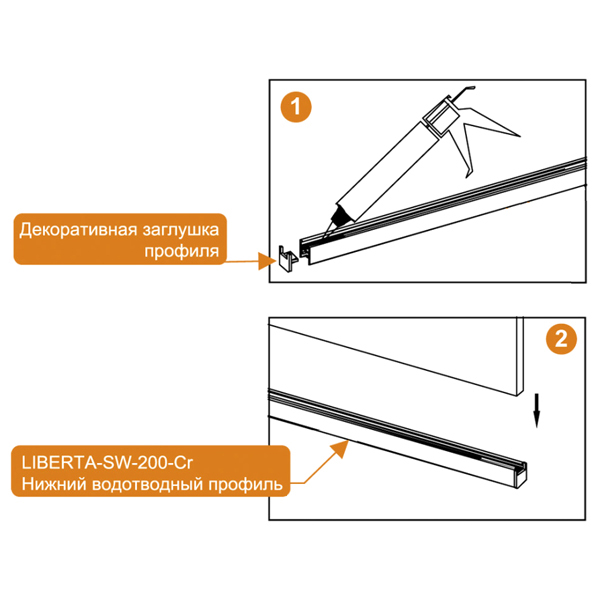 1

Декоративная заглушка профиля

2

LIBERTA-SW-200-Cr
Нижний водотводный профиль