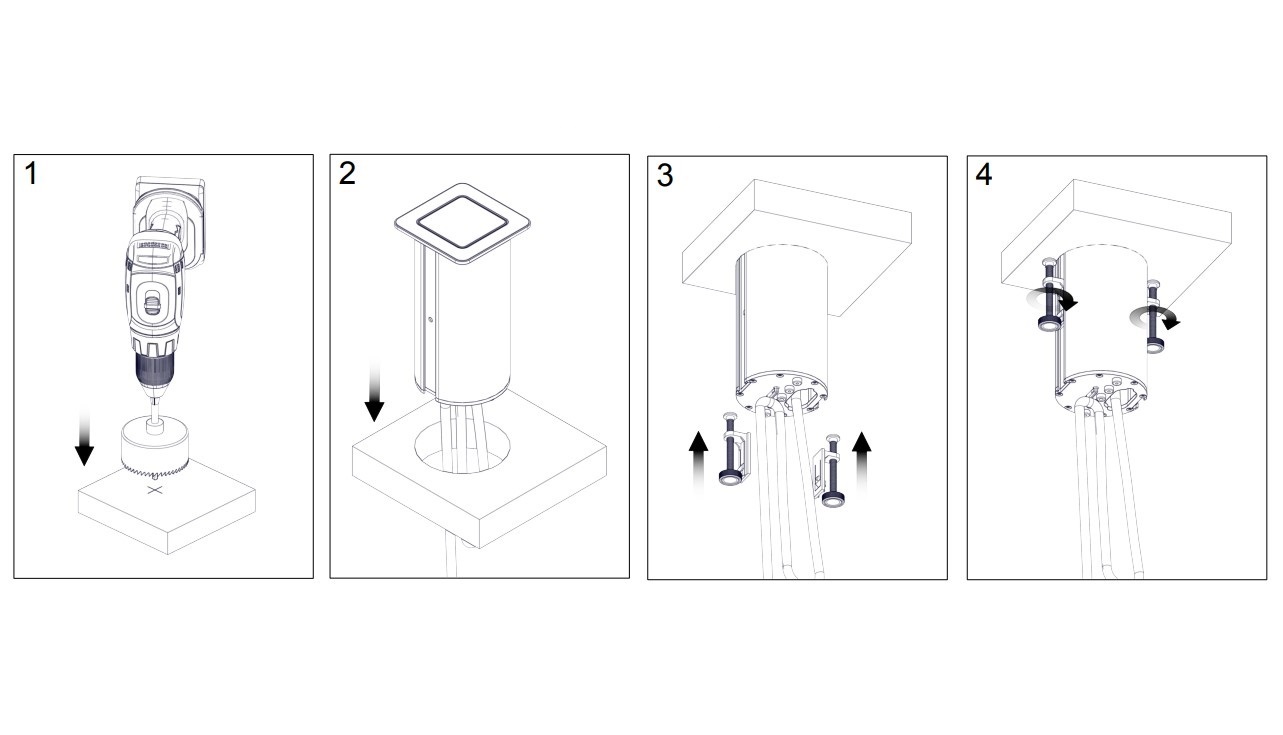 1

2

3

4