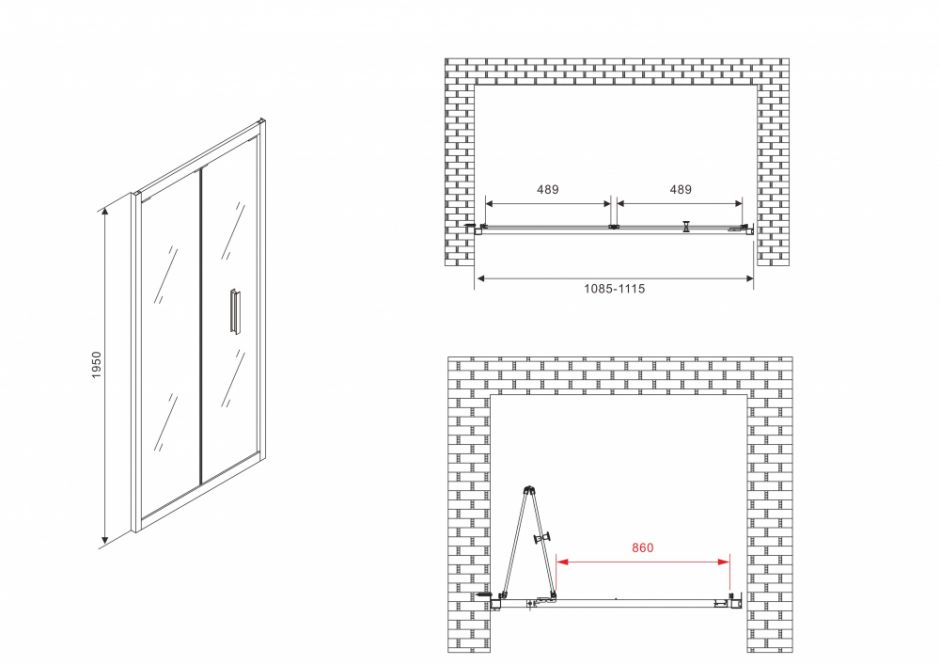 1950

489

489

1085-1115

860