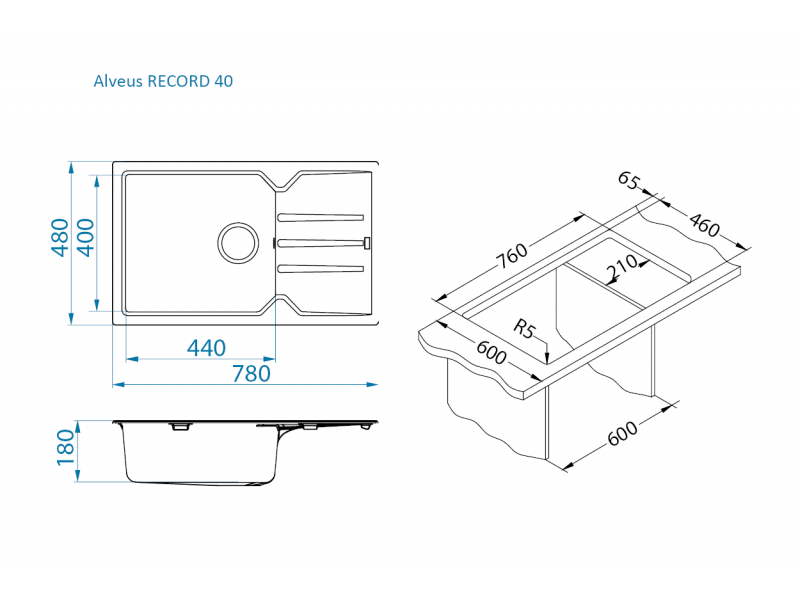 Alveus RECORD 40

480
400
440
780
180

65
460
760
210
R5
600
600