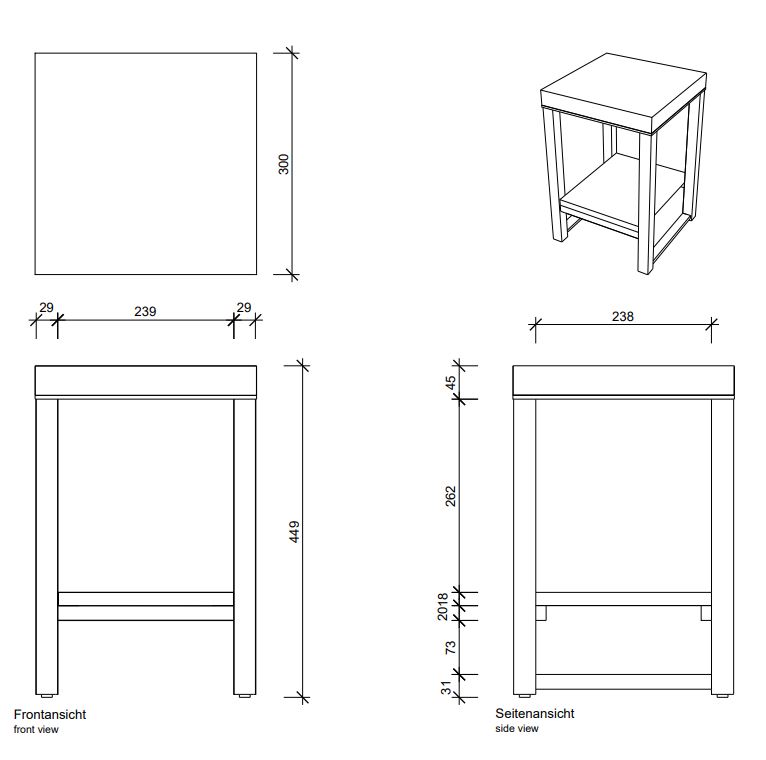 300

29
239
29

238

449

45
262
20
18
73
31

Frontansicht
front view

Seitenansicht
side view