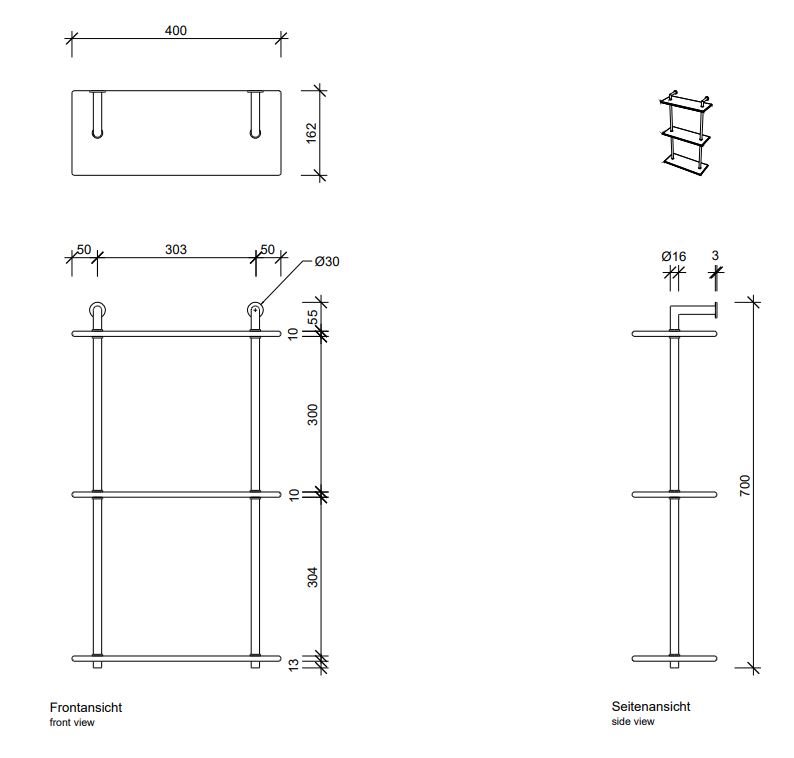 400

162

50 303 50

Ø30

55
10
300
10
304
13

Ø16 3

700

Frontansicht
front view

Seitenansicht
side view