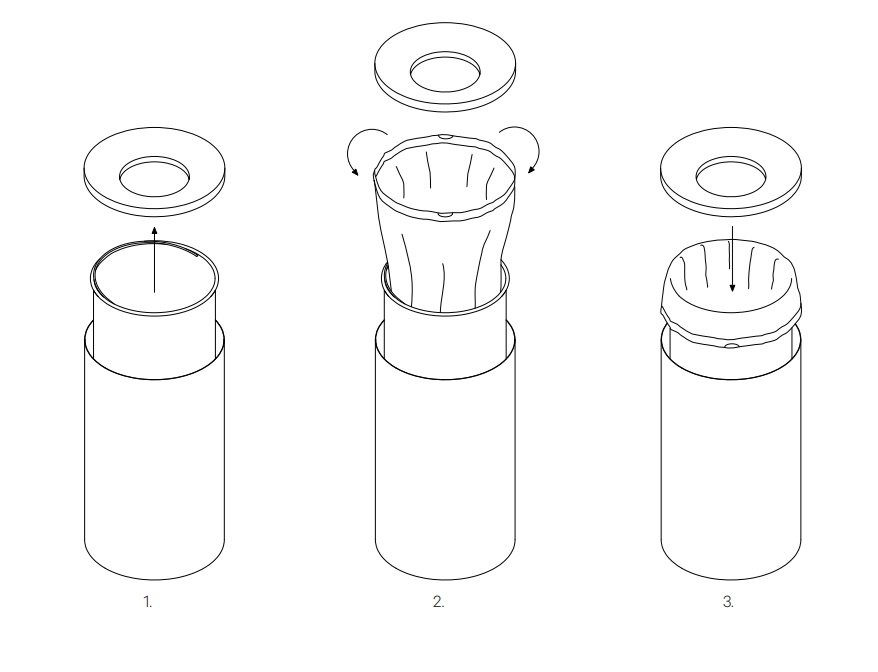 1.

2.

3.