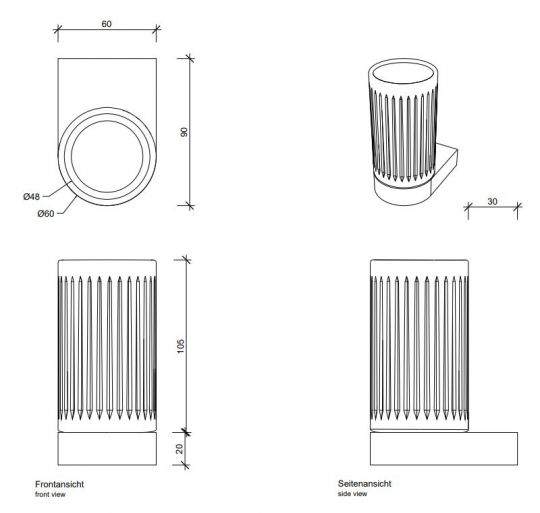 60

90

Ø48

Ø60

30

105

20

Frontansicht
front view

Seitenansicht
side view