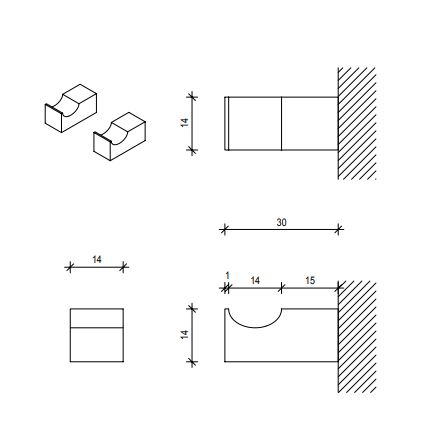 14

30

14

1 14 15

14