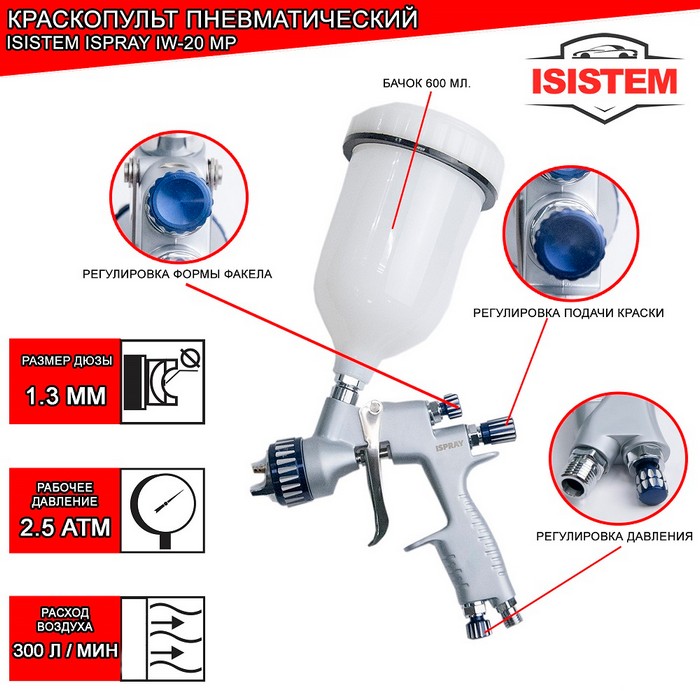 КРАСКОПУЛЬТ ПНЕВМАТИЧЕСКИЙ
ISISTEM ISPRAY IW-20 MP

ISISTEM

БАЧОК 600 МЛ.

РЕГУЛИРОВКА ФОРМЫ ФАКЕЛА

РЕГУЛИРОВКА ПОДАЧИ КРАСКИ

РАЗМЕР ДЮЗЫ
1.3 ММ

ISPRAY

РАБОЧЕЕ ДАВЛЕНИЕ
2.5 АТМ

РЕГУЛИРОВКА ДАВЛЕНИЯ

РАСХОД ВОЗДУХА
300 Л / МИН