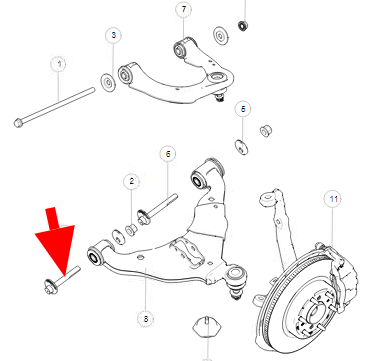 7
3
1
5
6
2
11
8