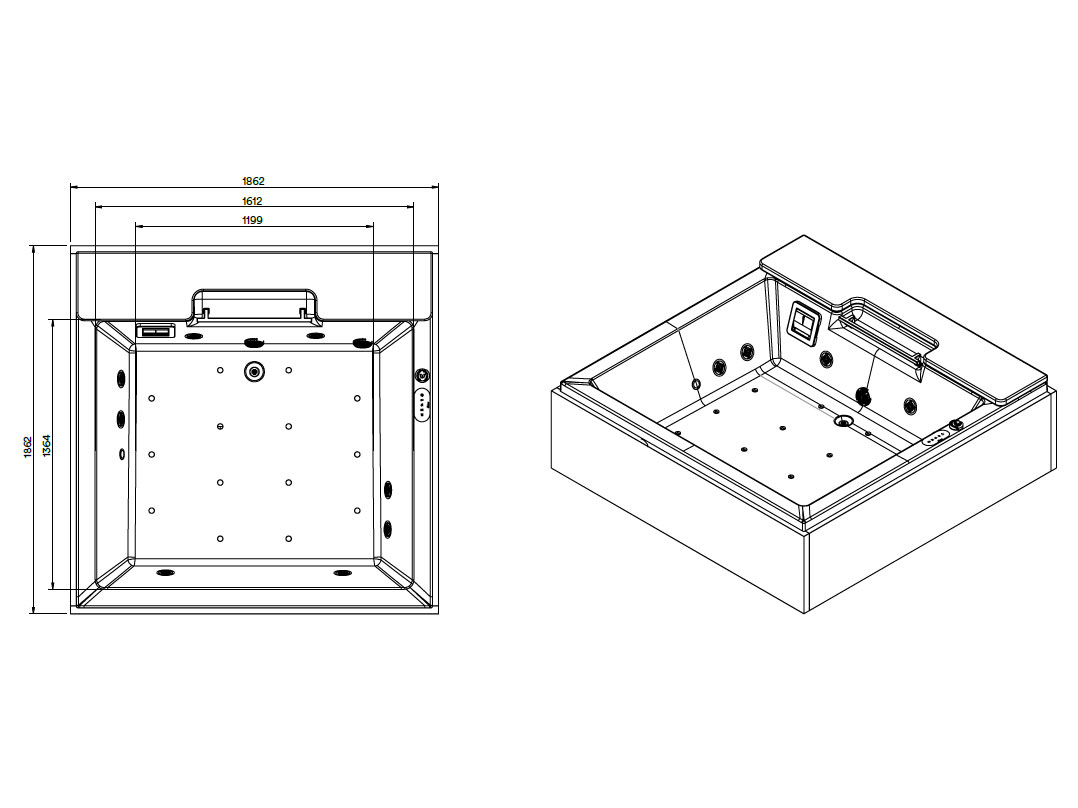 1862
1612
1199
1862
1364