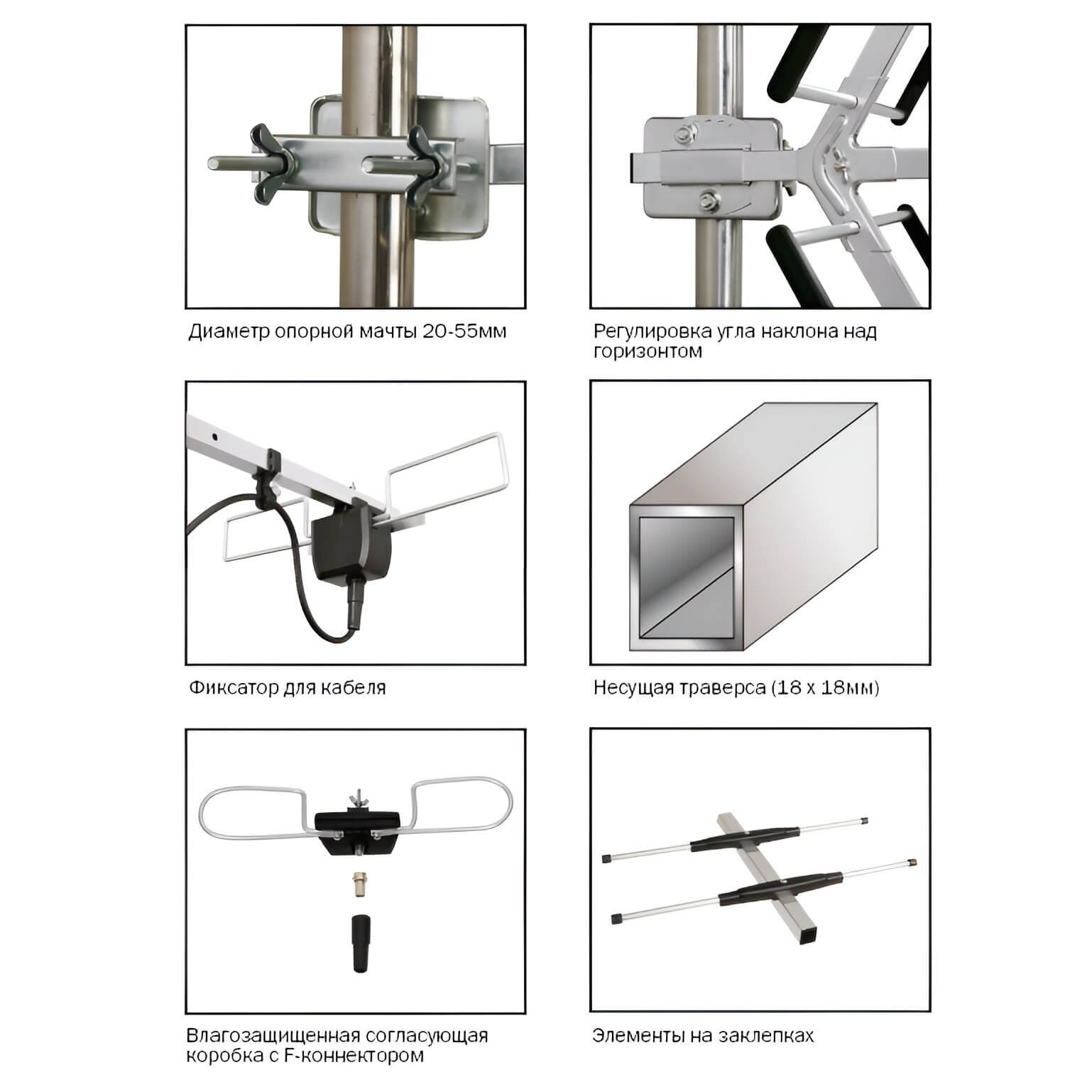 Диаметр опорной мачты 20-55мм

Регулировка угла наклона над горизонтом

Фиксатор для кабеля

Несущая траверса (18 х 18мм)

Влагозащищенная согласующая коробка с F-коннектором

Элементы на заклепках