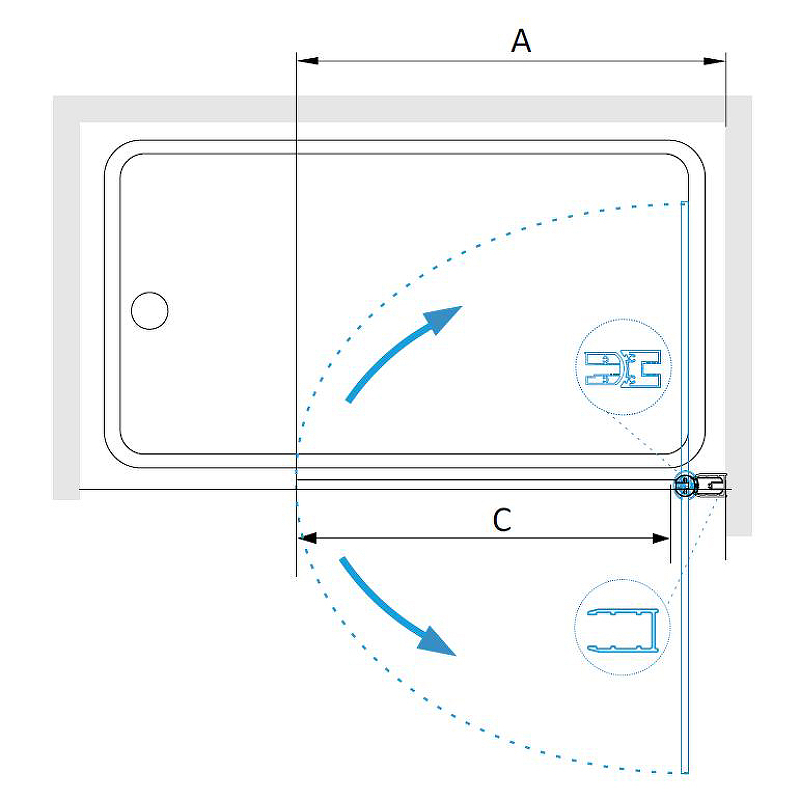 A

C