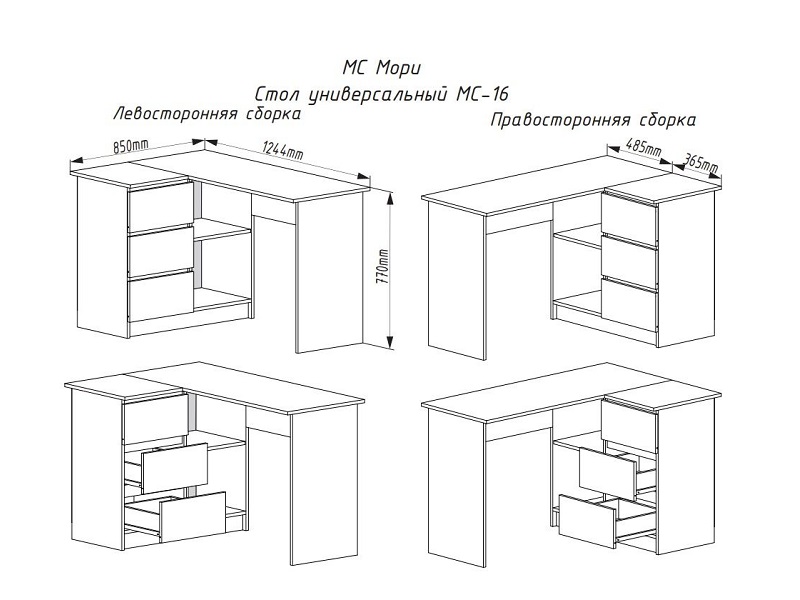 МС Мори
Стол универсальный МС-16

Левосторонняя сборка

Правосторонняя сборка

850mm
1244mm
770mm
485mm
365mm