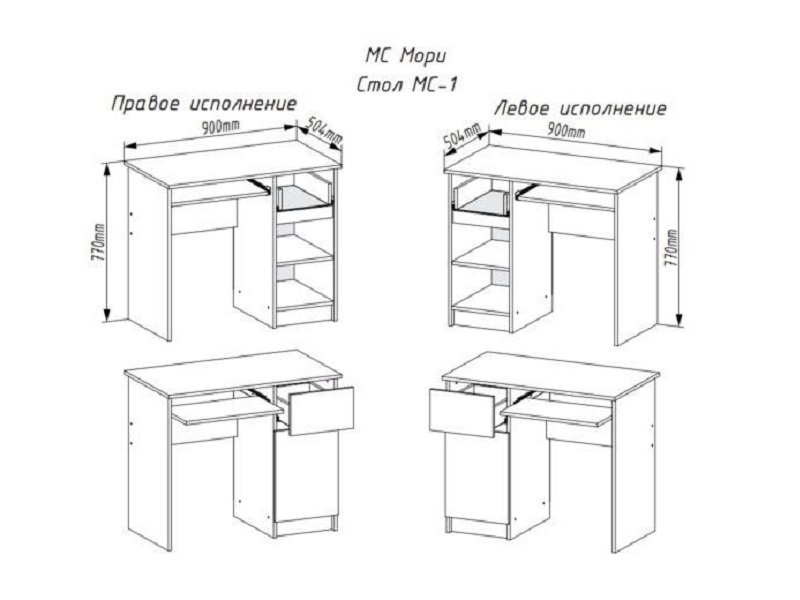 МС Мори
Стол МС-1

Правое исполнение
900mm
504mm
770mm

Левое исполнение
504mm
900mm
770mm