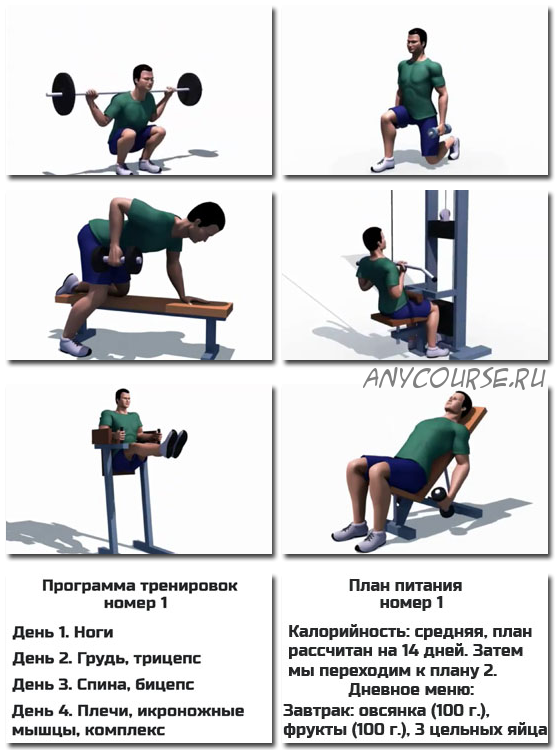 ANYCOURSE.RU

Программа тренировок номер 1

День 1. Ноги

День 2. Грудь, трицепс

День 3. Спина, бицепс

День 4. Плечи, икроножные мышцы, комплекс

План питания номер 1

Калорийность: средняя, план рассчитан на 14 дней. Затем мы переходим к плану 2.

Дневное меню:

Завтрак: овсянка (100 г.), фрукты (100 г.), 3 цельных яйца