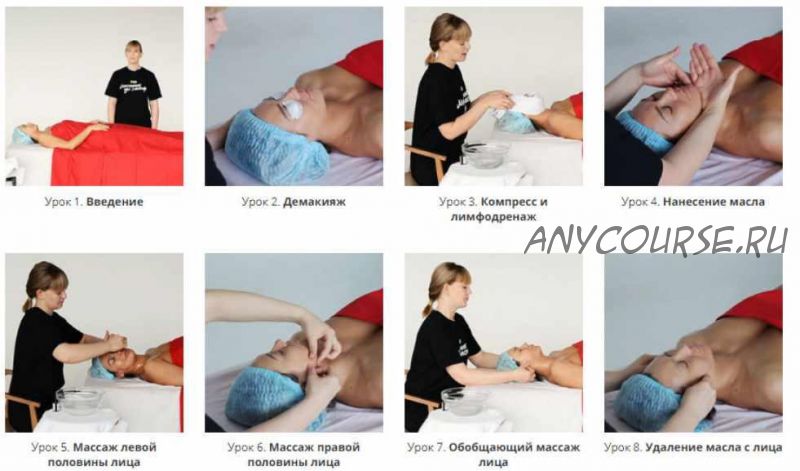 Урок 1. Введение

Урок 2. Демакияж

Урок 3. Компресс и лимфодренаж

Урок 4. Нанесение масла

ANYCOURSE.RU

Урок 5. Массаж левой половины лица

Урок 6. Массаж правой половины лица

Урок 7. Обобщающий массаж лица

Урок 8. Удаление масла с лица