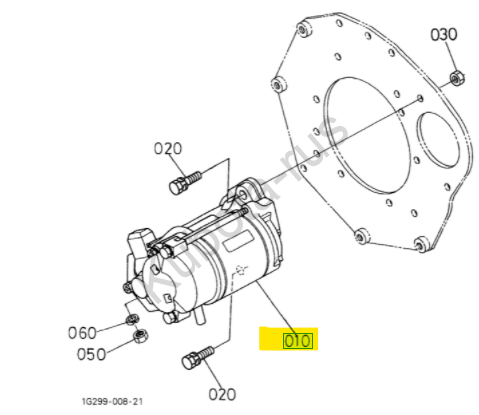 030
020
Kubota-rus
060
050
010
020
1G299-008-21