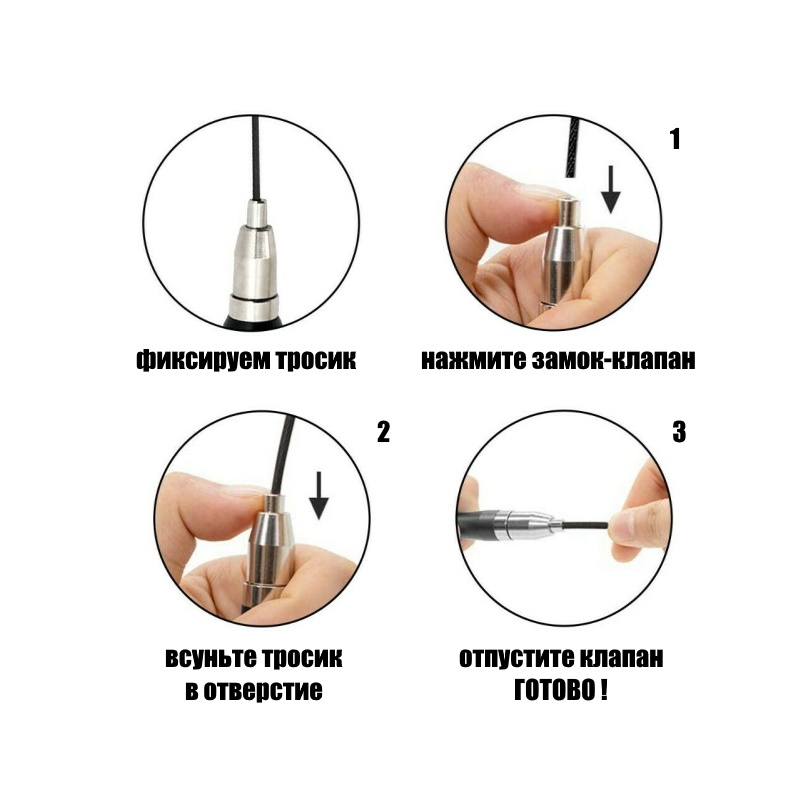 фиксируем тросик

1

нажмите замок-клапан

2

всуньте тросик в отверстие

3

отпустите клапан
ГОТОВО !