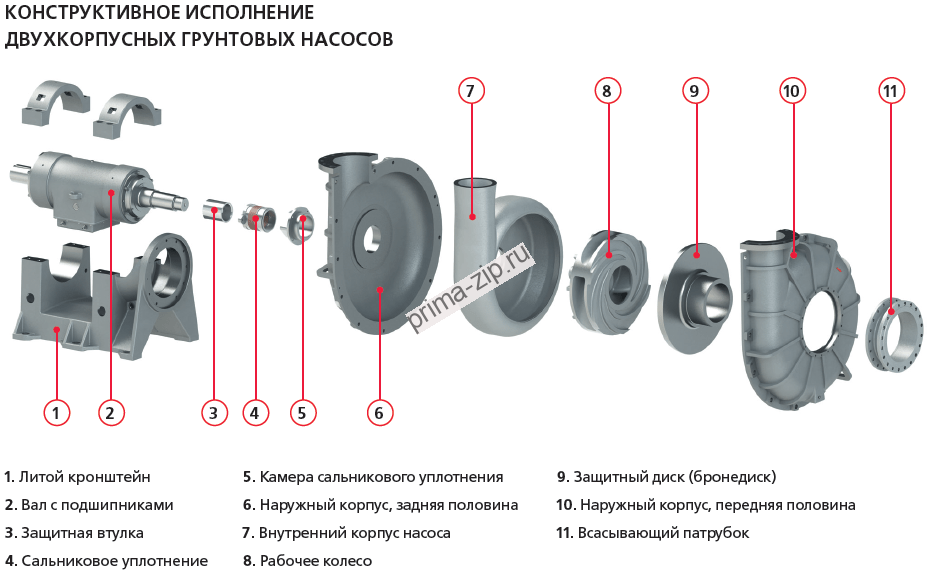 КОНСТРУКТИВНОЕ ИСПОЛНЕНИЕ
ДВУХКОРПУСНЫХ ГРУНТОВЫХ НАСОСОВ

7
8
9
10
11

prima-zip.ru

1
2
3
4
5
6

1. Литой кронштейн
2. Вал с подшипниками
3. Защитная втулка
4. Сальниковое уплотнение

5. Камера сальникового уплотнения
6. Наружный корпус, задняя половина
7. Внутренний корпус насоса
8. Рабочее колесо

9. Защитный диск (бронедиск)
10. Наружный корпус, передняя половина
11. Всасывающий патрубок