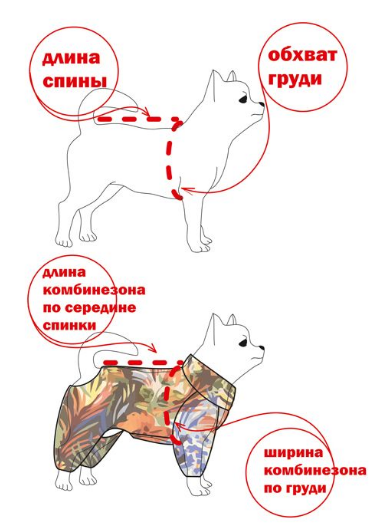 длина спины

обхват груди

длина комбинезона по середине спинки

ширина комбинезона по груди