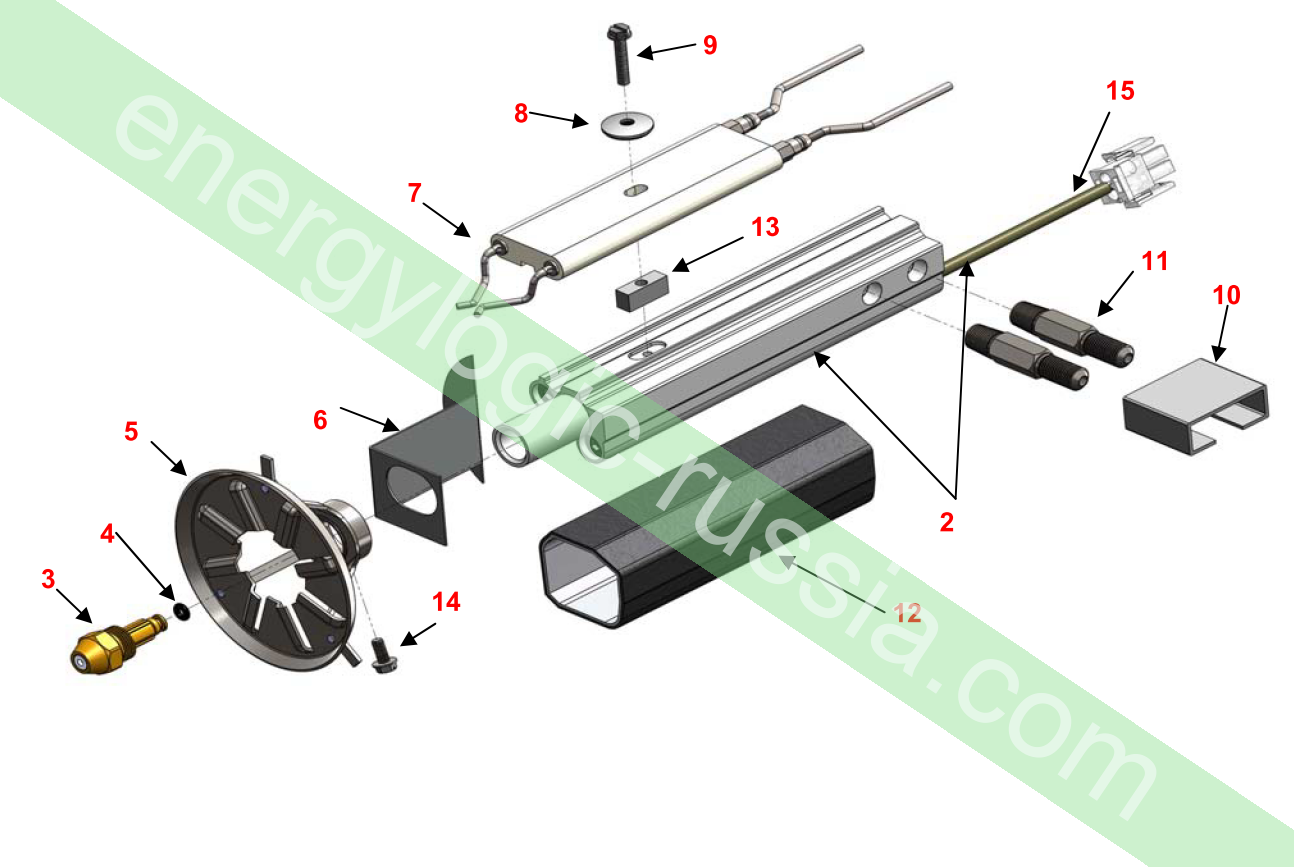 9
8
15
7
13
11
10
6
5
2
4
3
14
12
energylogic-russia.com