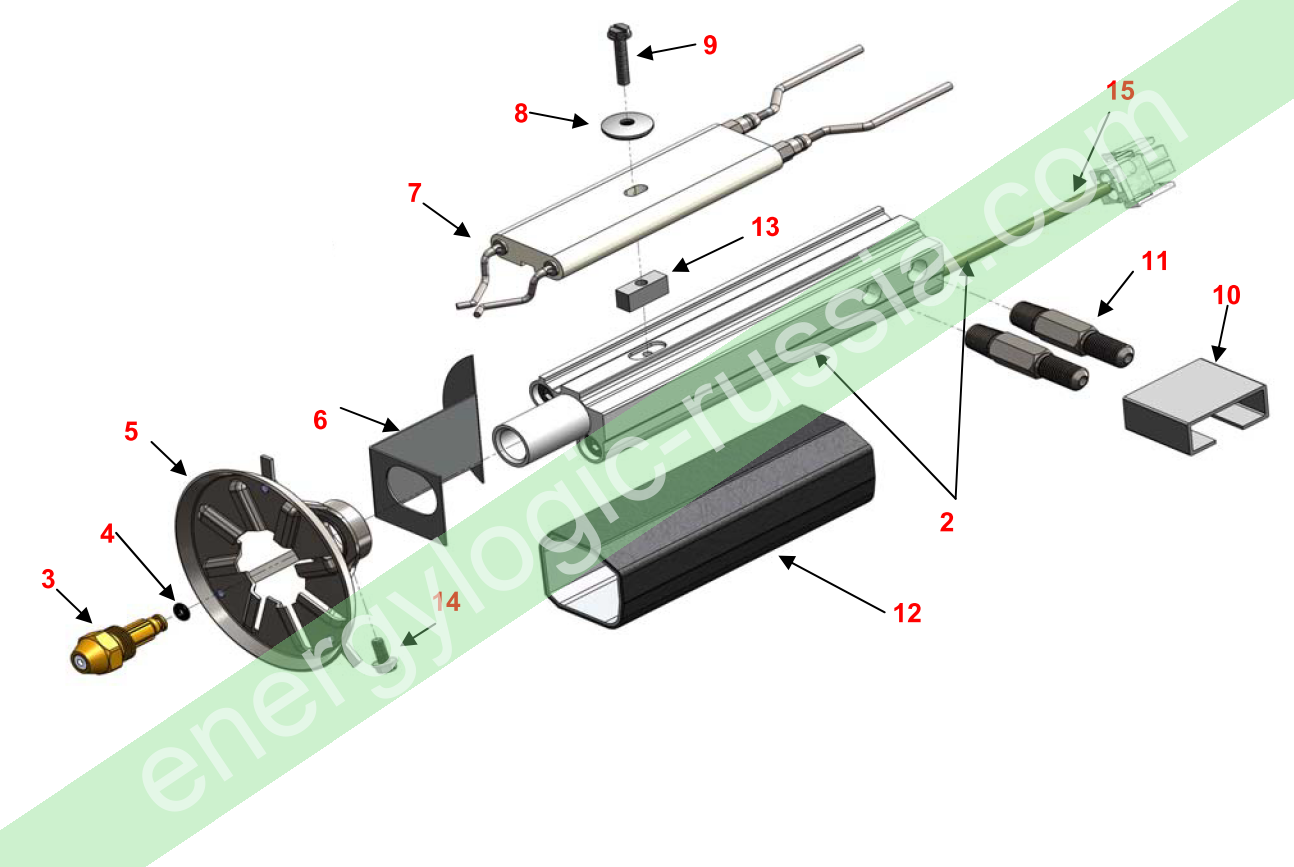 9
8
15
7
13
11
10
6
5
2
4
3
14
12
energylogic-russia.com