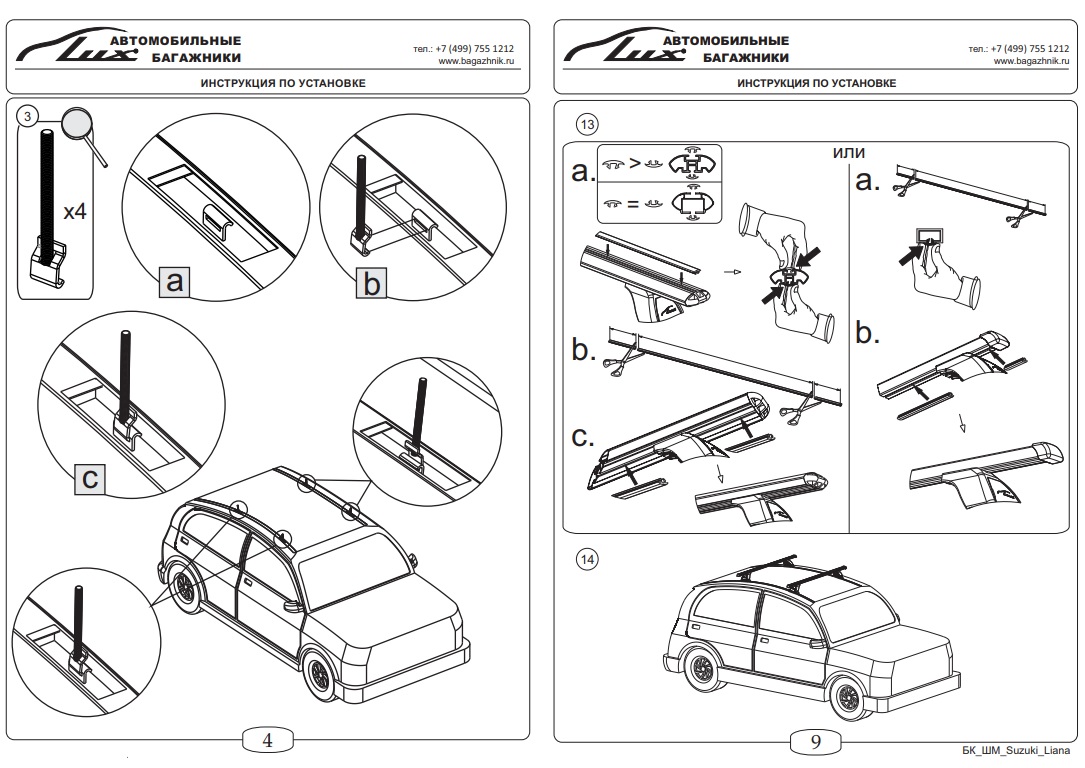 Lux АВТОМОБИЛЬНЫЕ БАГАЖНИКИ
тел.: +7 (499) 755 1212
www.bagazhnik.ru

ИНСТРУКЦИЯ ПО УСТАНОВКЕ

3

x4

a

b

c

4

Lux АВТОМОБИЛЬНЫЕ БАГАЖНИКИ
тел.: +7 (499) 755 1212
www.bagazhnik.ru

ИНСТРУКЦИЯ ПО УСТАНОВКЕ

13

a.

>

=

b.

c.

или

a.

b.

14

9

БК_ШМ_Suzuki_Liana